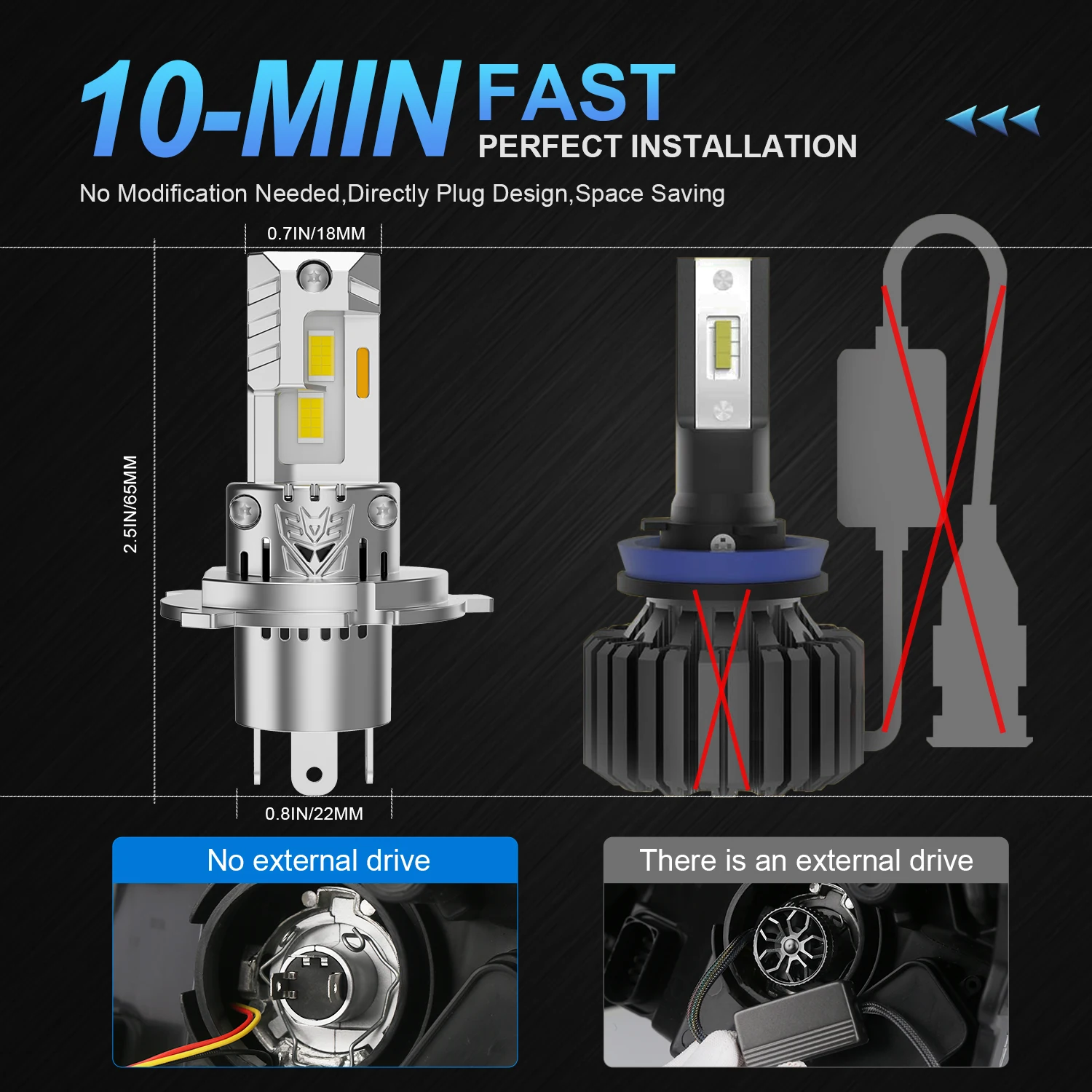 10-MIN FAST
PERFECT INSTALLATION

No Modification Needed,Directly Plug Design,Space Saving

0.7IN/18MM

2.5IN/65MM

0.8IN/22MM

No external drive

There is an external drive