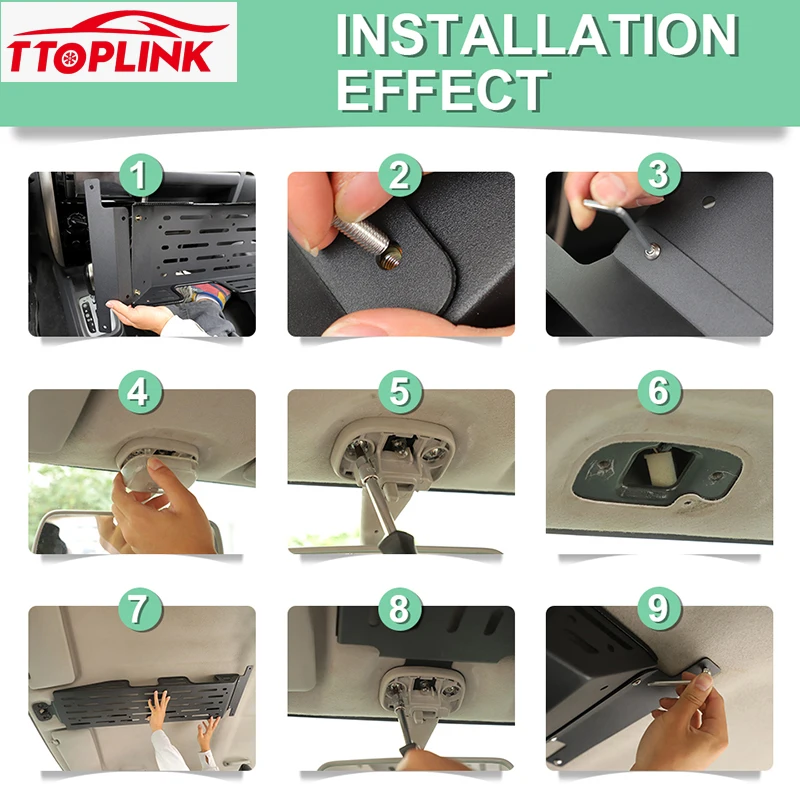 TTOPLINK

INSTALLATION EFFECT

1

2

3

4

5

6

7

8

9