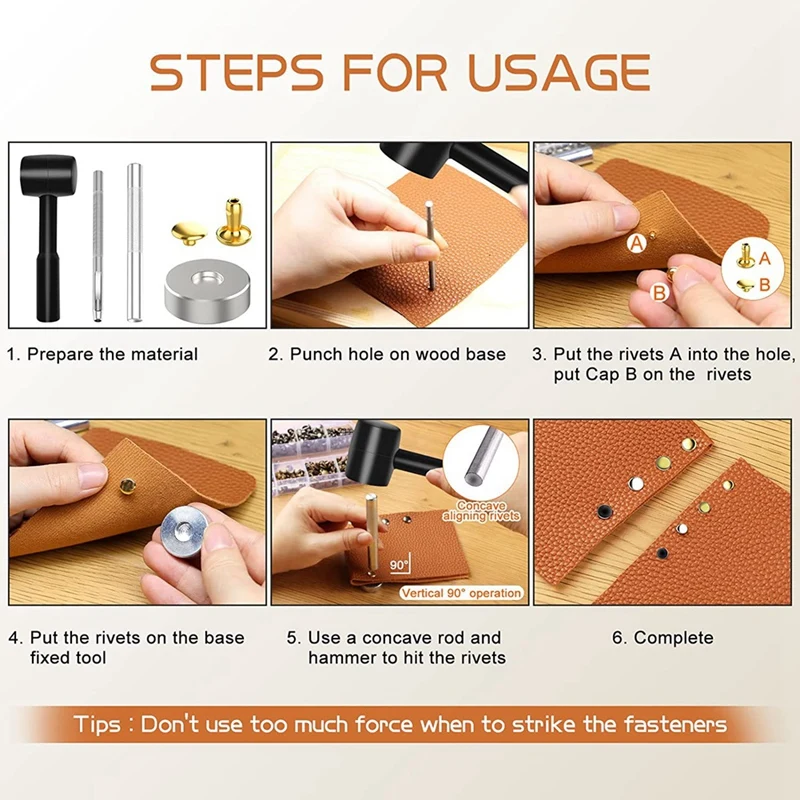 STEPS FOR USAGE

1. Prepare the material

2. Punch hole on wood base

A
B
A
B

3. Put the rivets A into the hole, put Cap B on the rivets

4. Put the rivets on the base fixed tool

Concave aligning rivets
90°
Vertical 90° operation

5. Use a concave rod and hammer to hit the rivets

6. Complete

Tips : Don't use too much force when to strike the fasteners