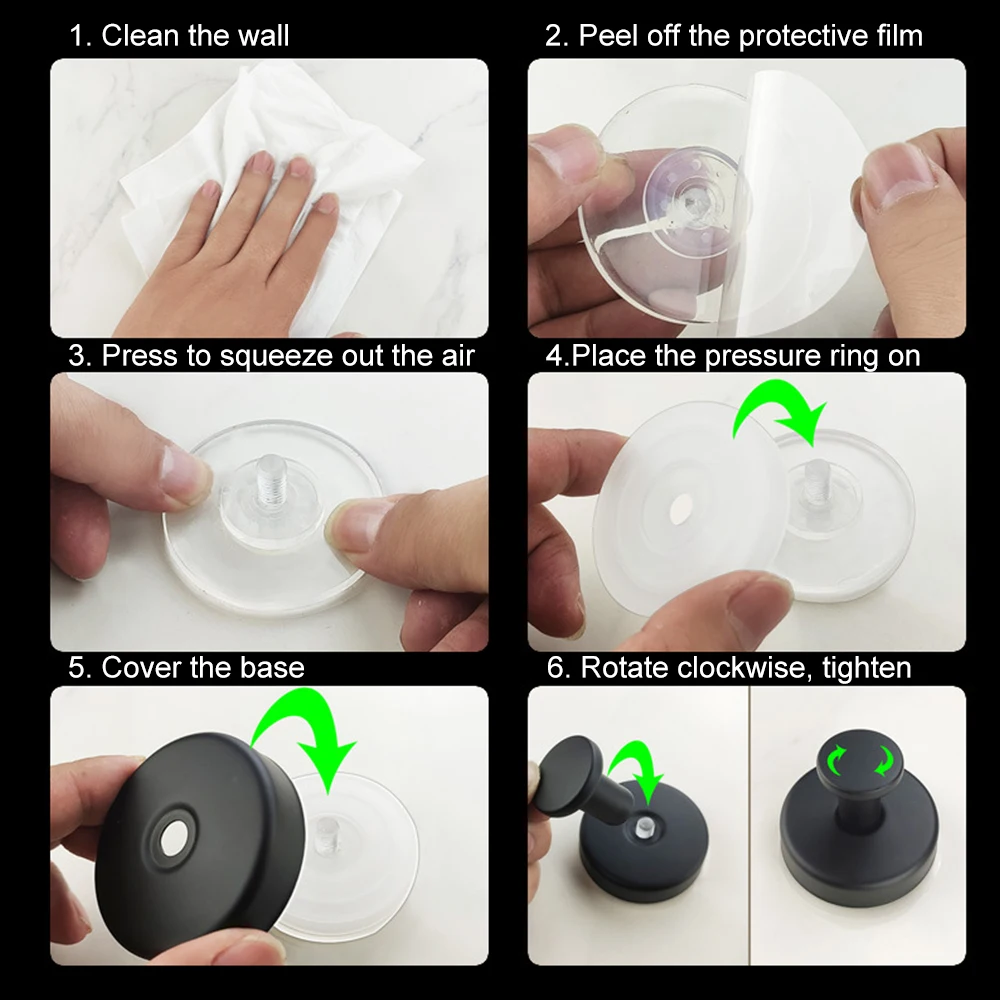 1. Clean the wall

2. Peel off the protective film

3. Press to squeeze out the air

4.Place the pressure ring on

5. Cover the base

6. Rotate clockwise, tighten