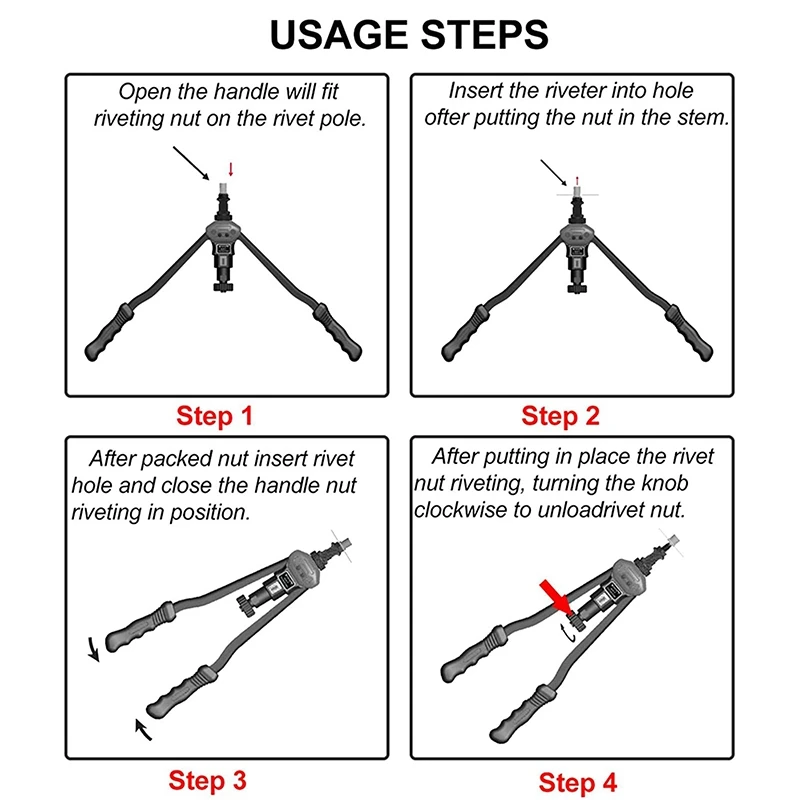 USAGE STEPS

Open the handle will fit riveting nut on the rivet pole.

Step 1

Insert the riveter into hole ofter putting the nut in the stem.

Step 2

After packed nut insert rivet hole and close the handle nut riveting in position.

Step 3

After putting in place the rivet nut riveting, turning the knob clockwise to unloadrivet nut.

Step 4