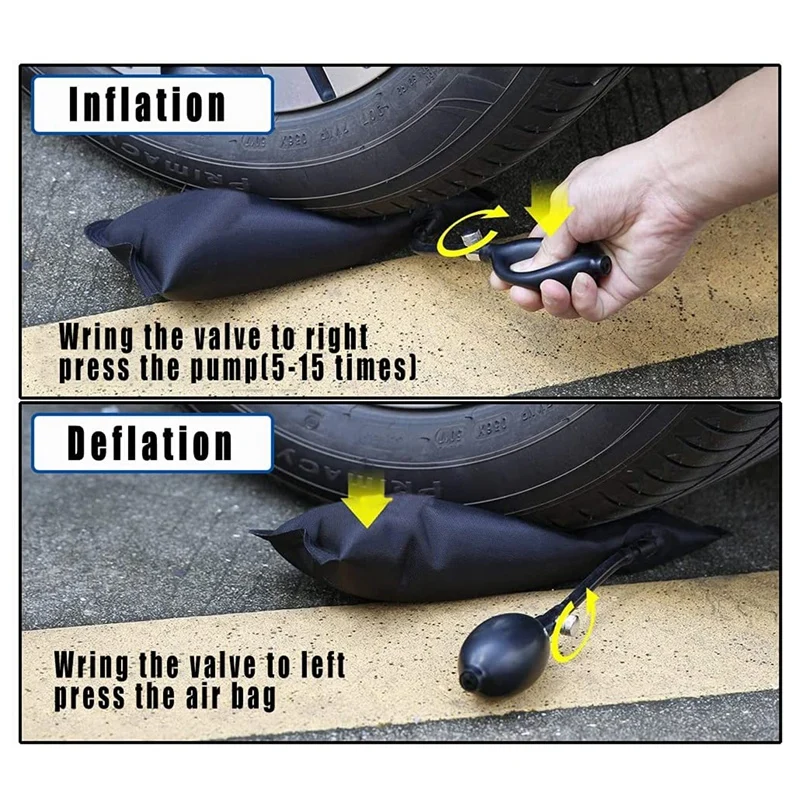 Inflation

Wring the valve to right
press the pump(5-15 times)

Deflation

Wring the valve to left
press the air bag