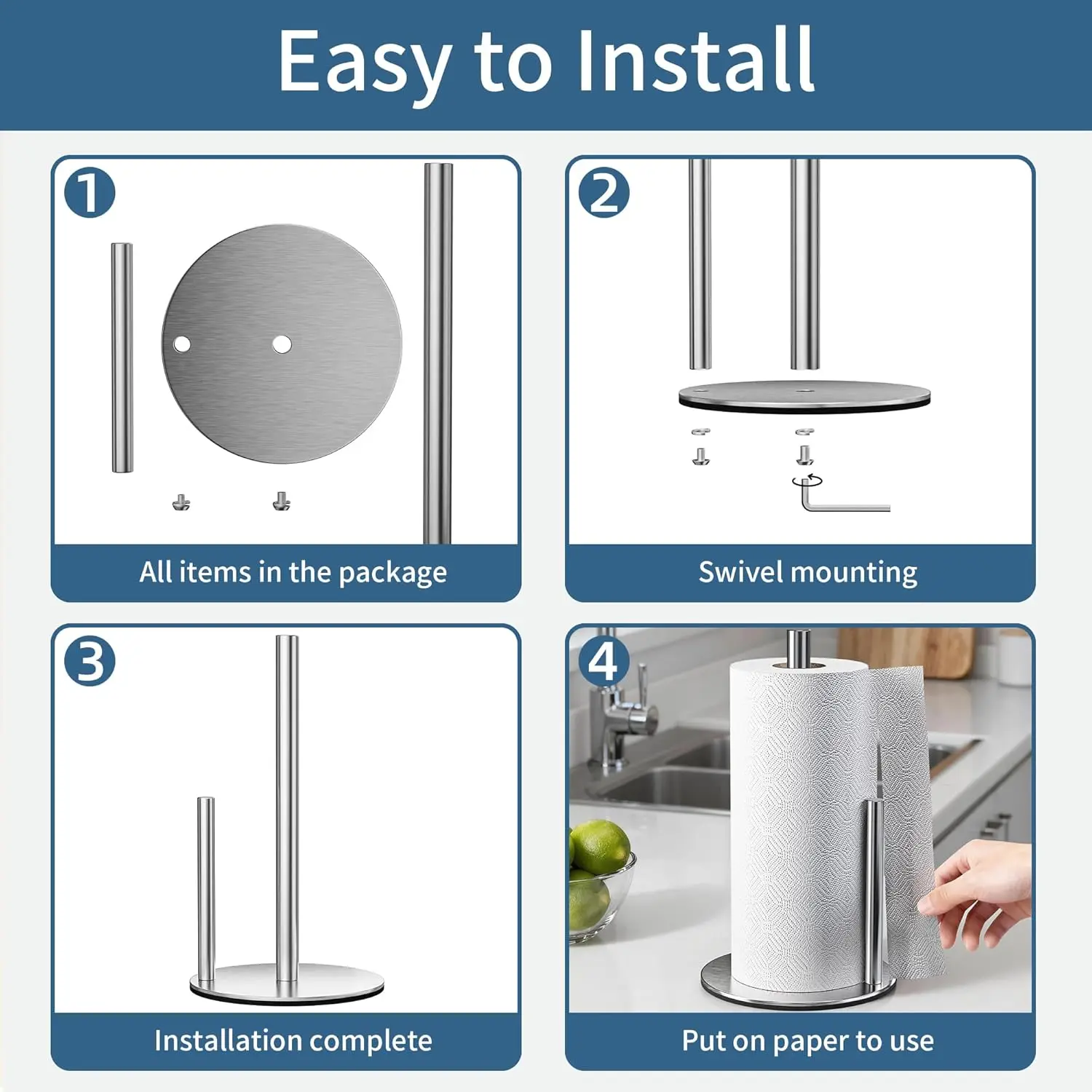 Easy to Install

1
All items in the package

2
Swivel mounting

3
Installation complete

4
Put on paper to use