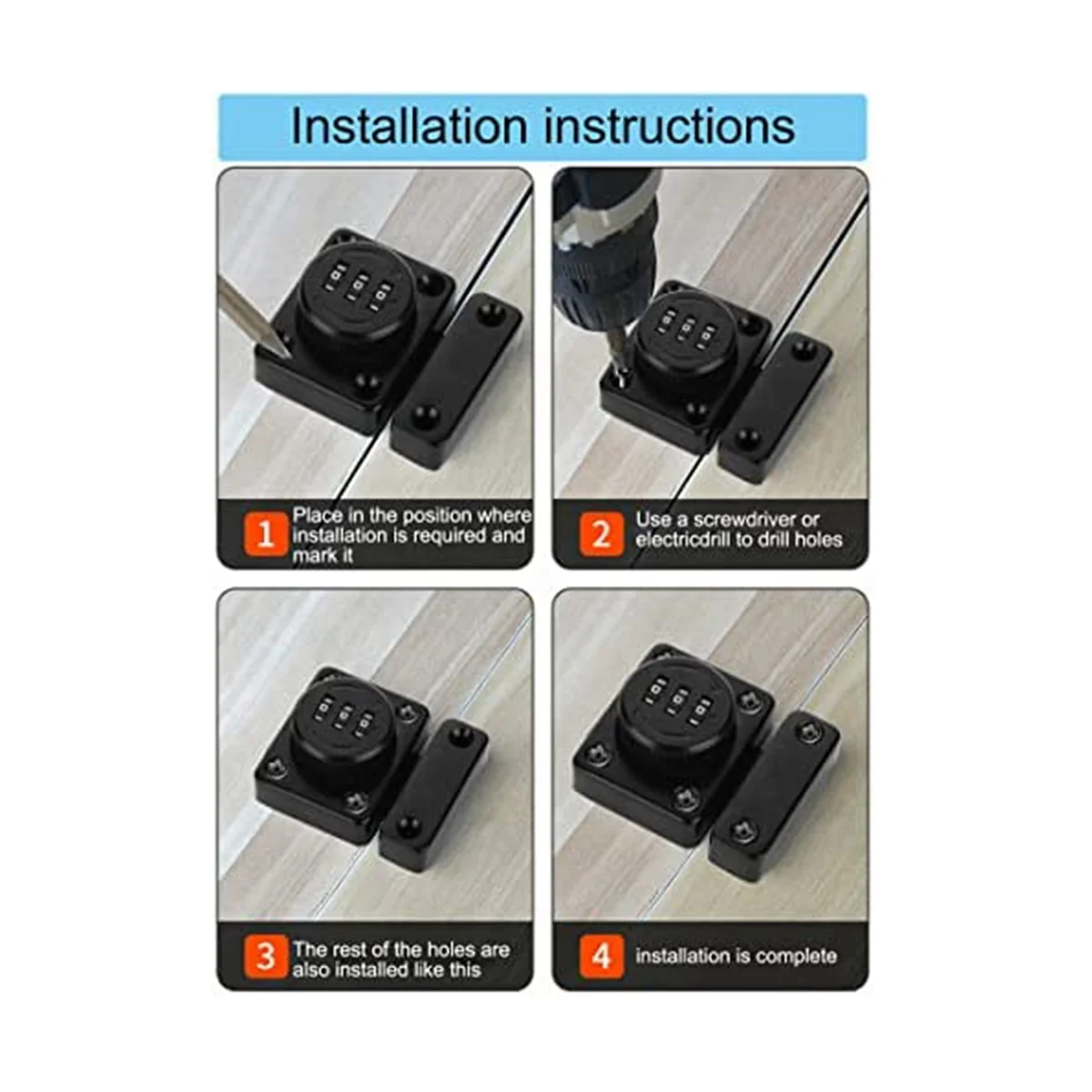 Installation instructions

1 Place in the position where installation is required and mark it

2 Use a screwdriver or electricdrill to drill holes

3 The rest of the holes are also installed like this

4 installation is complete