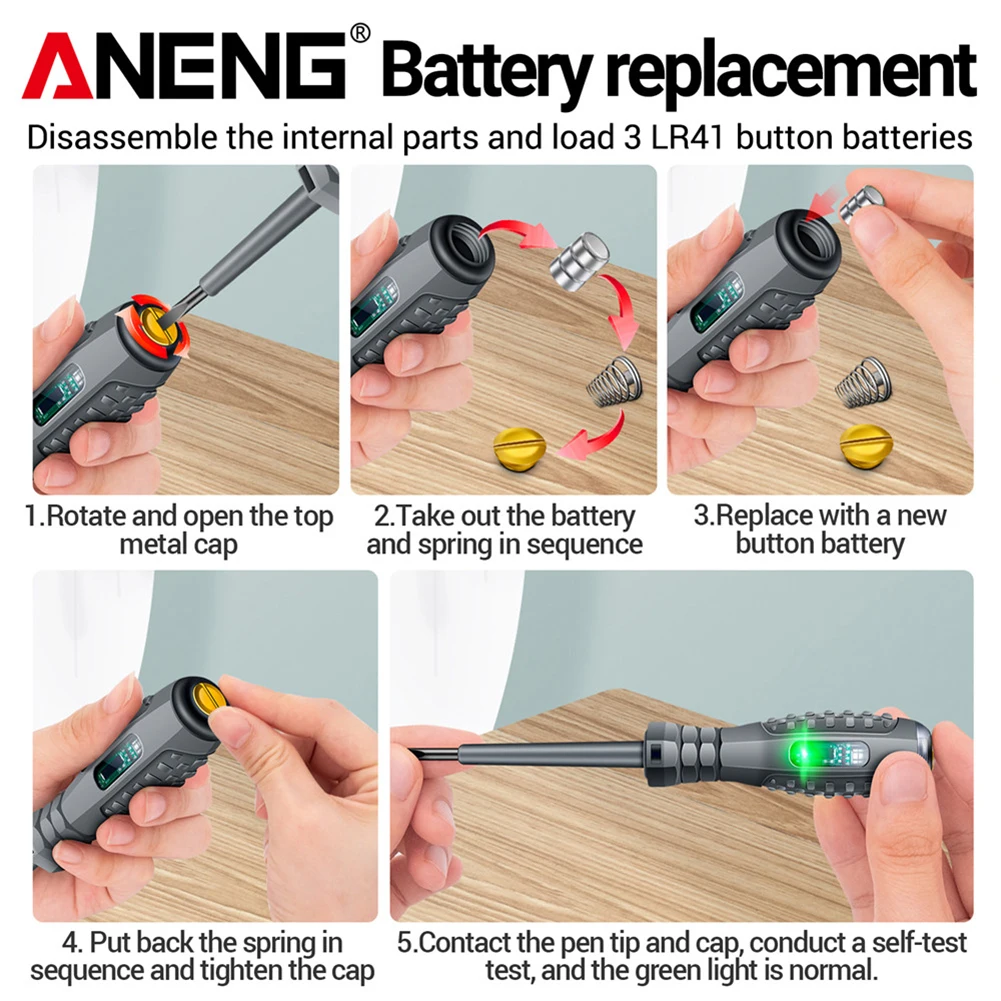 ANENG® Battery replacement

Disassemble the internal parts and load 3 LR41 button batteries

1.Rotate and open the top metal cap

2.Take out the battery and spring in sequence

3.Replace with a new button battery

4. Put back the spring in sequence and tighten the cap

5.Contact the pen tip and cap, conduct a self-test test, and the green light is normal.