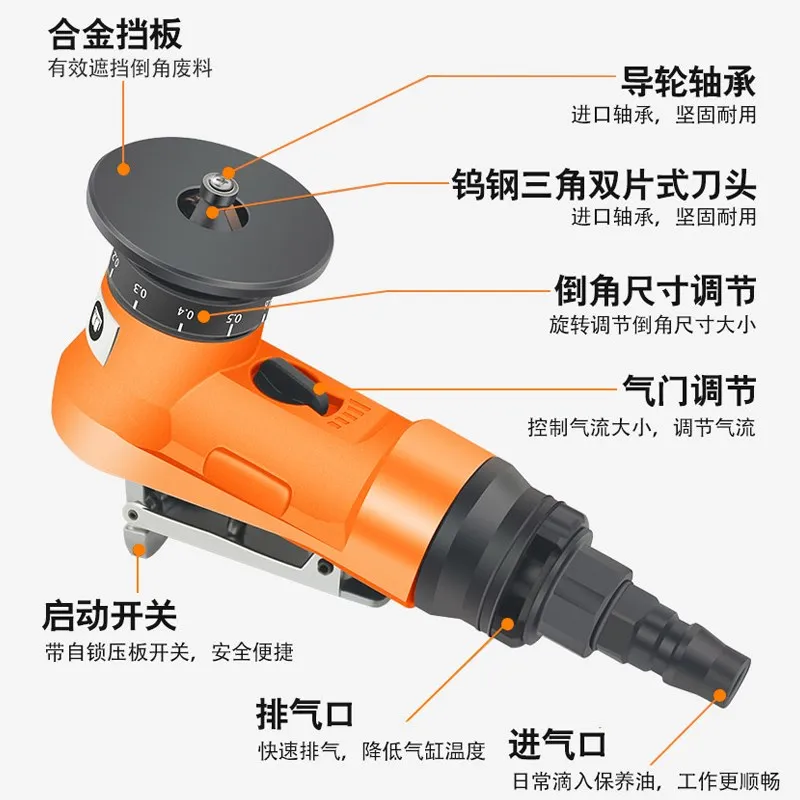 合金挡板
有效遮挡倒角废料

导轮轴承
进口轴承，坚固耐用

钨钢三角双片式刀头
进口轴承，坚固耐用

倒角尺寸调节
旋转调节倒角尺寸大小

气门调节
控制气流大小，调节气流

0.2
0.3
0.4
0.5

启动开关
带自锁压板开关，安全便捷

排气口
快速排气，降低气缸温度

进气口
日常滴入保养油，工作更顺畅