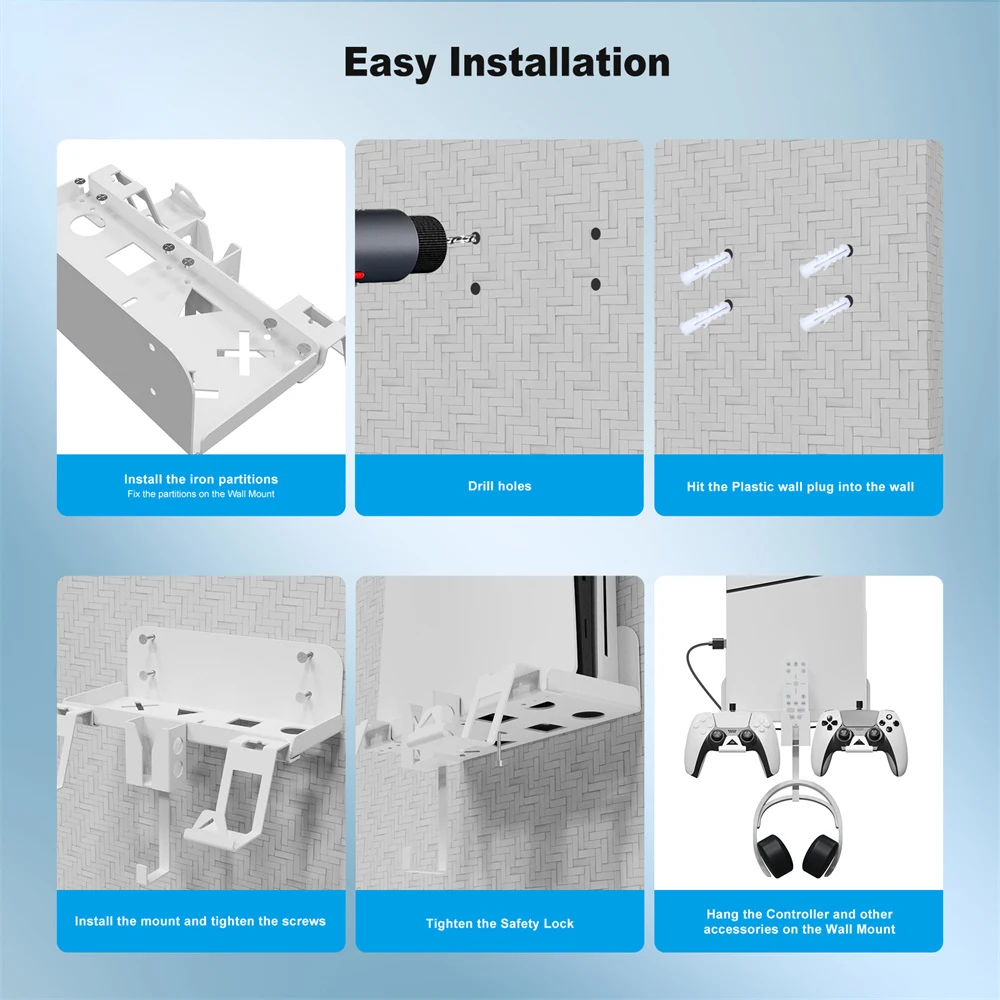 Easy Installation

Install the iron partitions
Fix the partitions on the Wall Mount

Drill holes

Hit the Plastic wall plug into the wall

Install the mount and tighten the screws

Tighten the Safety Lock

Hang the Controller and other accessories on the Wall Mount