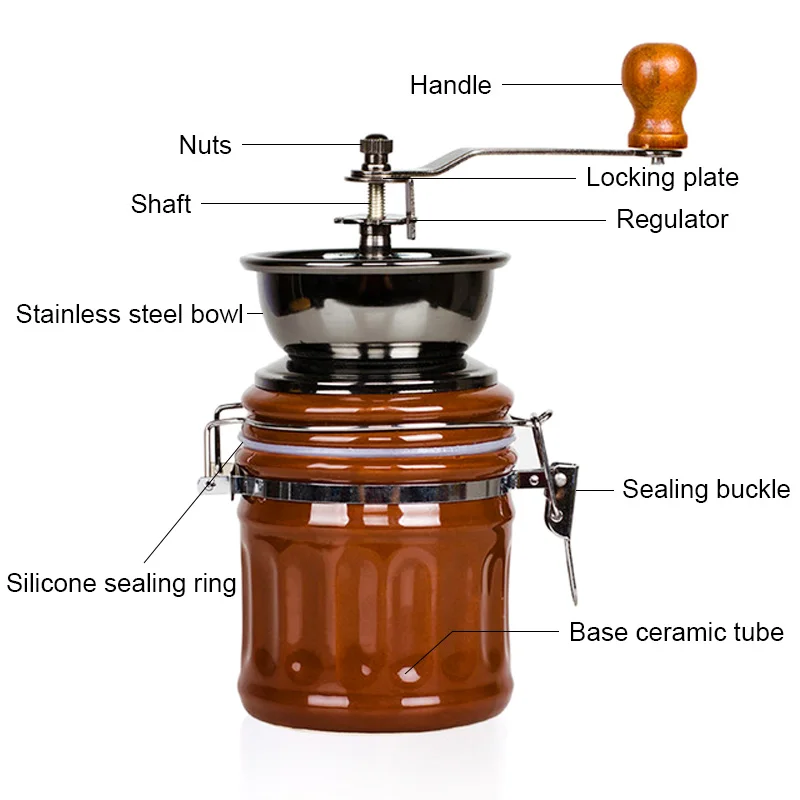 Handle

Nuts

Locking plate

Shaft

Regulator

Stainless steel bowl

Sealing buckle

Silicone sealing ring

Base ceramic tube