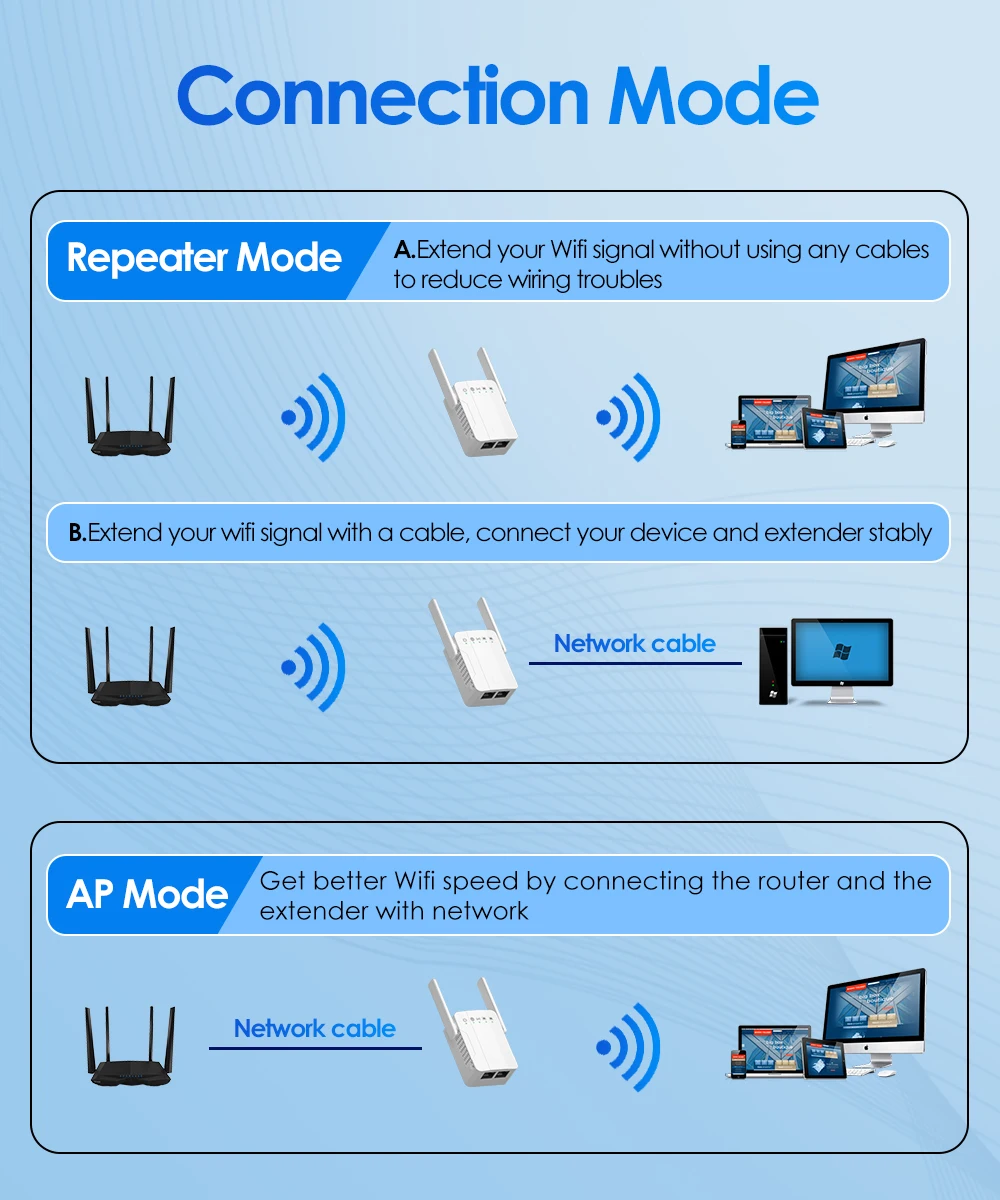 Connection Mode

Repeater Mode

A.Extend your Wifi signal without using any cables to reduce wiring troubles

B.Extend your wifi signal with a cable, connect your device and extender stably

Network cable

AP Mode

Get better Wifi speed by connecting the router and the extender with network

Network cable