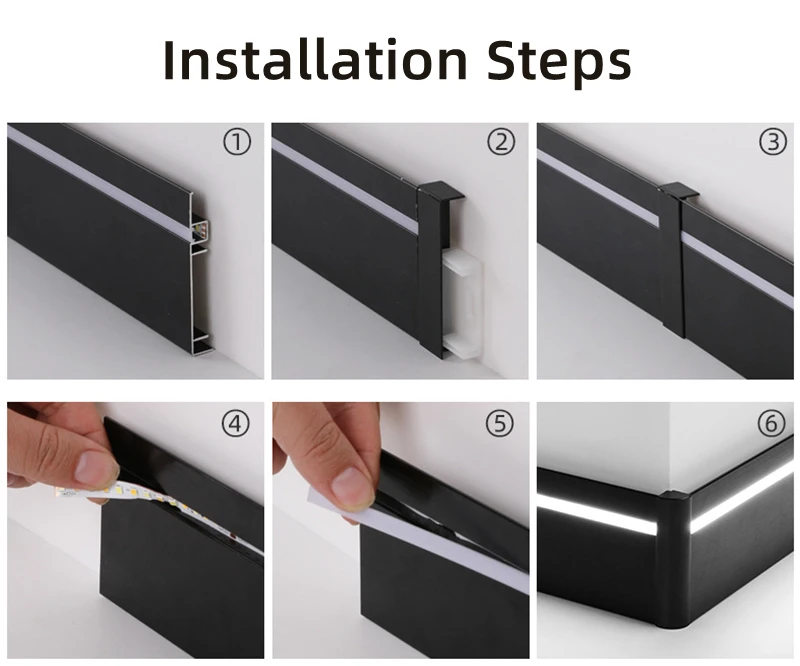 Installation Steps

①

②

③

④

⑤

⑥