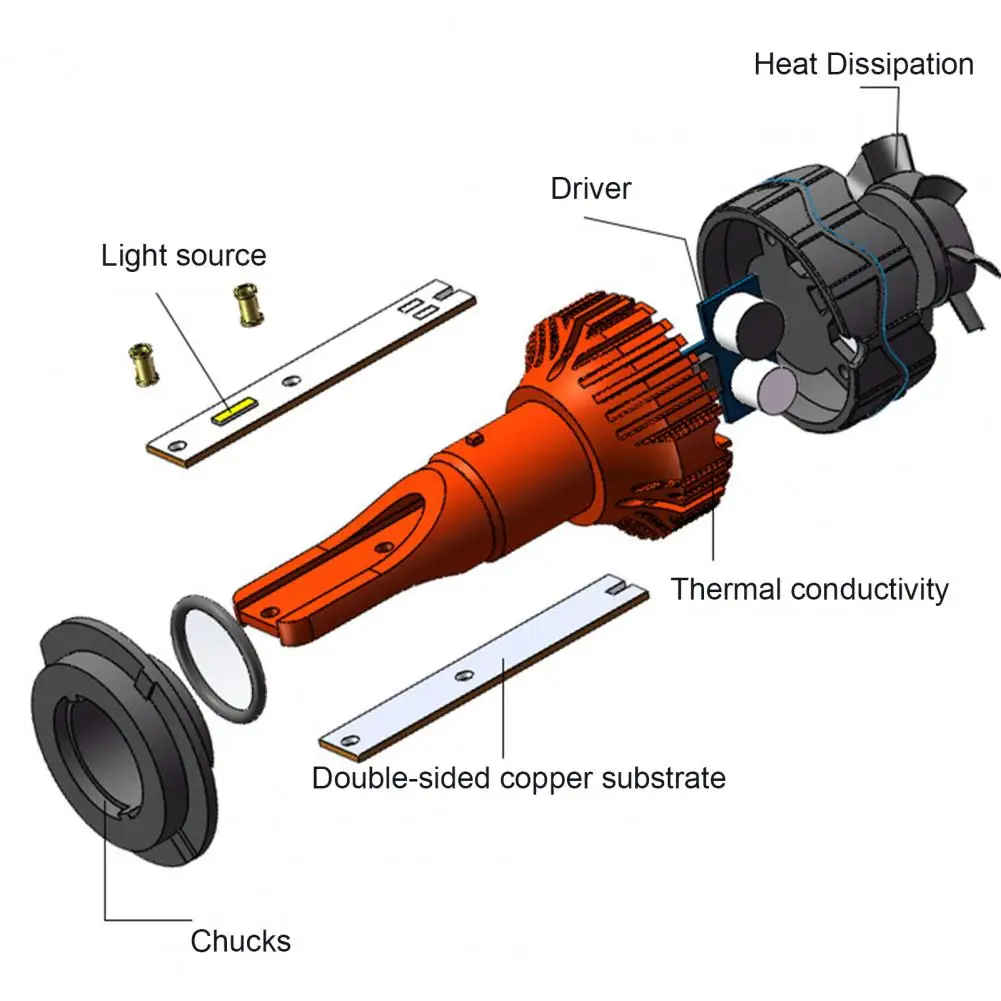 Heat Dissipation

Driver

Light source

Thermal conductivity

Double-sided copper substrate

Chucks