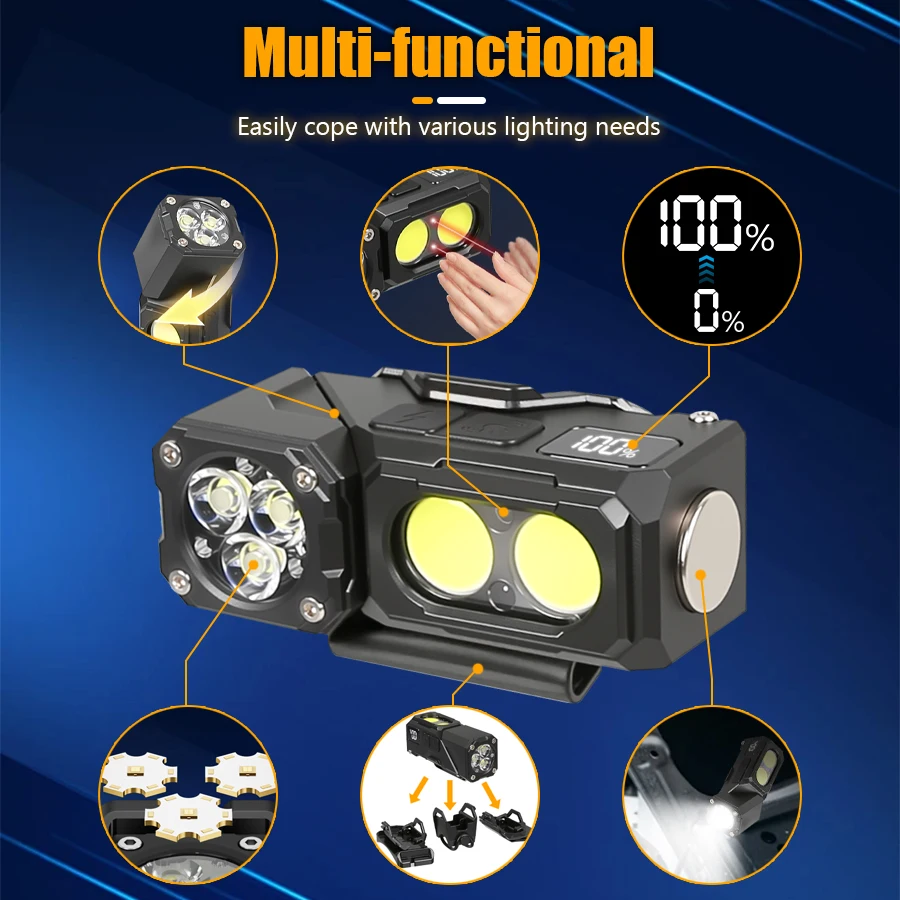 Multi-functional

Easily cope with various lighting needs

100%

0%

100%