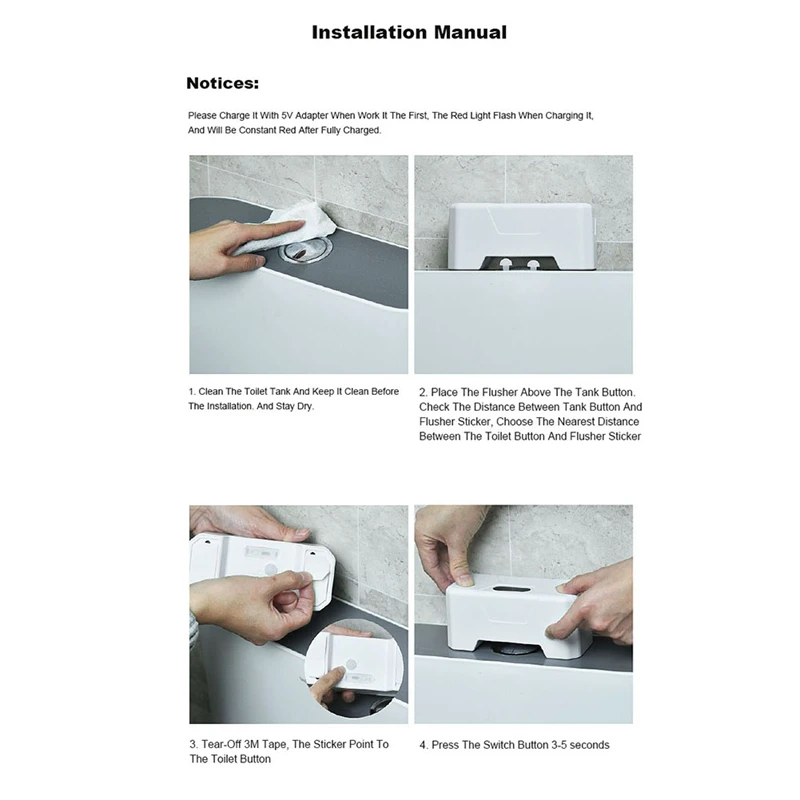 Installation Manual

Notices:

Please Charge It With 5V Adapter When Work It The First, The Red Light Flash When Charging It, And Will Be Constant Red After Fully Charged.

1. Clean The Toilet Tank And Keep It Clean Before The Installation. And Stay Dry.

2. Place The Flusher Above The Tank Button. Check The Distance Between Tank Button And Flusher Sticker, Choose The Nearest Distance Between The Toilet Button And Flusher Sticker

3. Tear-Off 3M Tape, The Sticker Point To The Toilet Button

4. Press The Switch Button 3-5 seconds