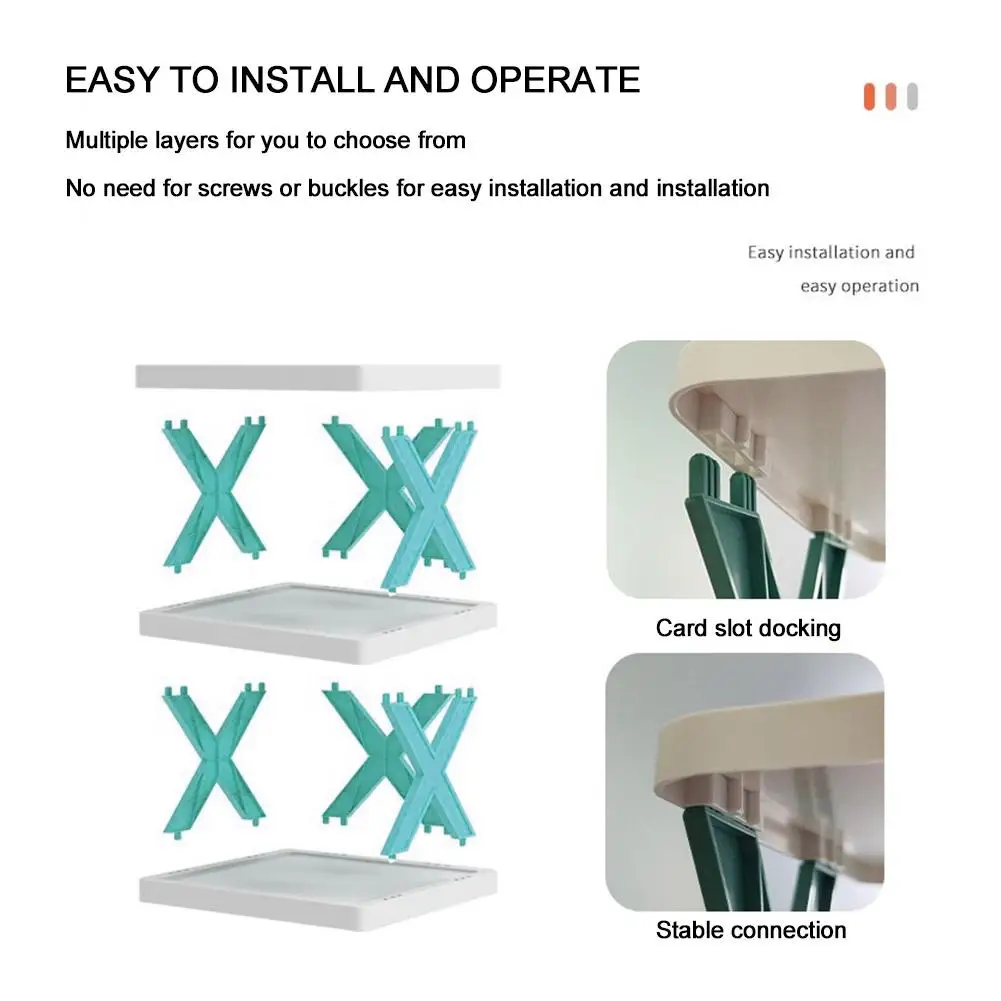 EASY TO INSTALL AND OPERATE

Multiple layers for you to choose from

No need for screws or buckles for easy installation and installation

Easy installation and easy operation

Card slot docking

Stable connection