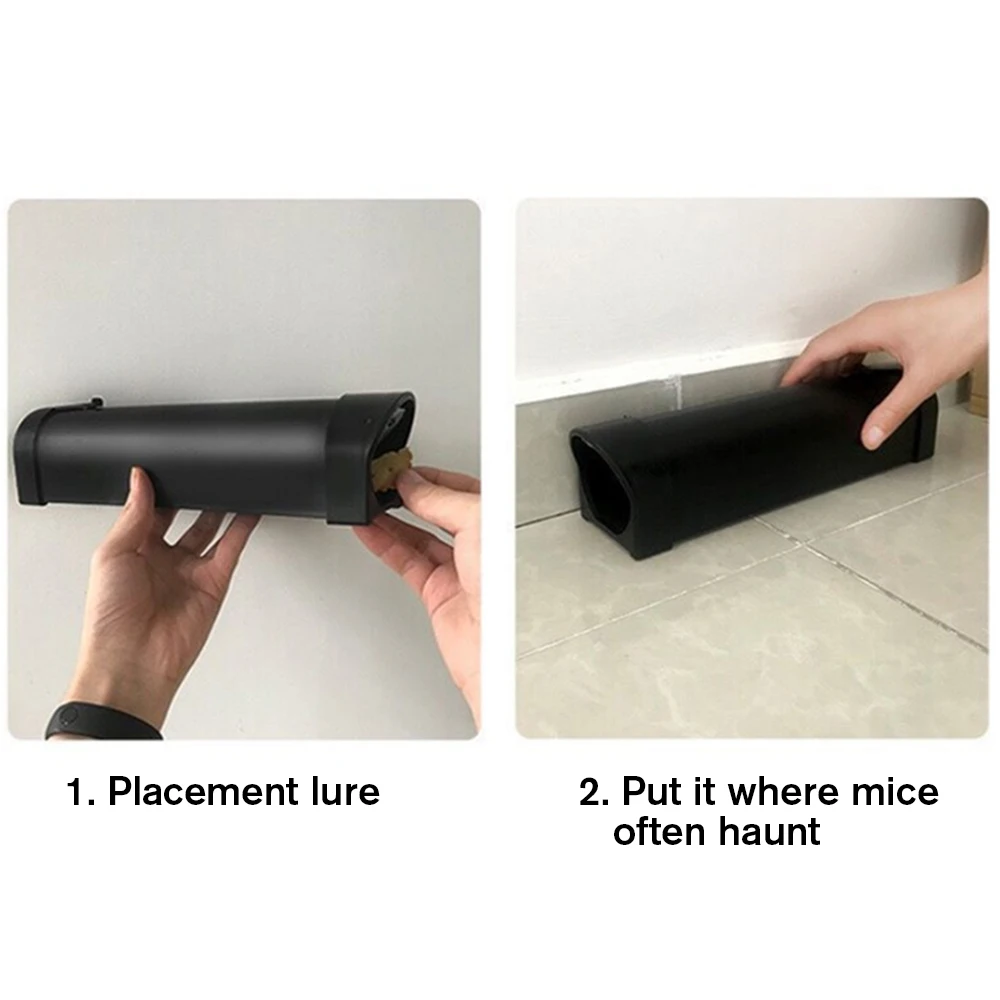 1. Placement lure

2. Put it where mice often haunt