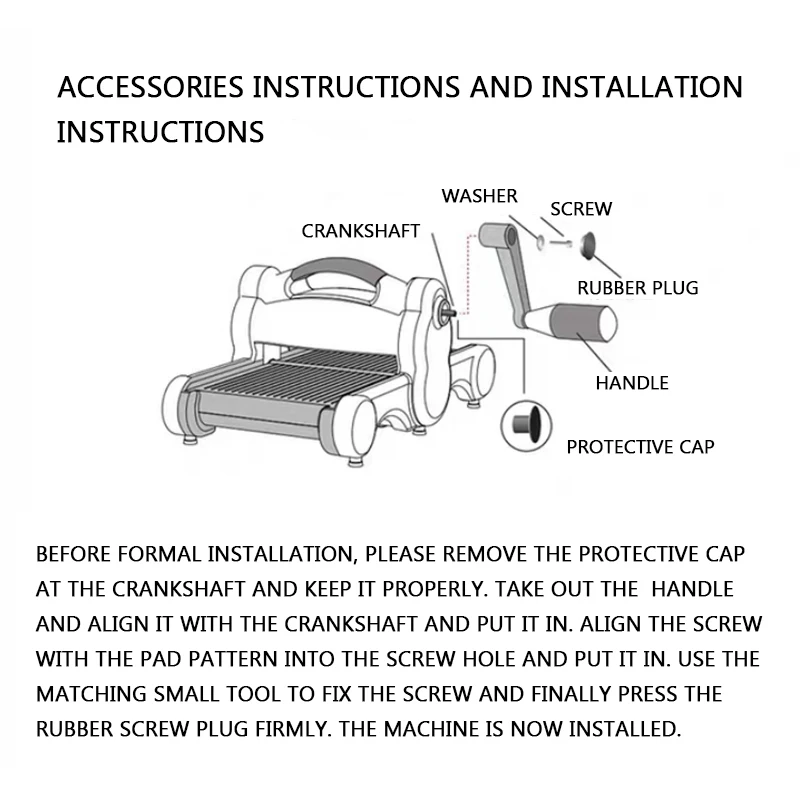 ACCESSORIES INSTRUCTIONS AND INSTALLATION INSTRUCTIONS

WASHER

SCREW

CRANKSHAFT

RUBBER PLUG

HANDLE

PROTECTIVE CAP

BEFORE FORMAL INSTALLATION, PLEASE REMOVE THE PROTECTIVE CAP AT THE CRANKSHAFT AND KEEP IT PROPERLY. TAKE OUT THE HANDLE AND ALIGN IT WITH THE CRANKSHAFT AND PUT IT IN. ALIGN THE SCREW WITH THE PAD PATTERN INTO THE SCREW HOLE AND PUT IT IN. USE THE MATCHING SMALL TOOL TO FIX THE SCREW AND FINALLY PRESS THE RUBBER SCREW PLUG FIRMLY. THE MACHINE IS NOW INSTALLED.