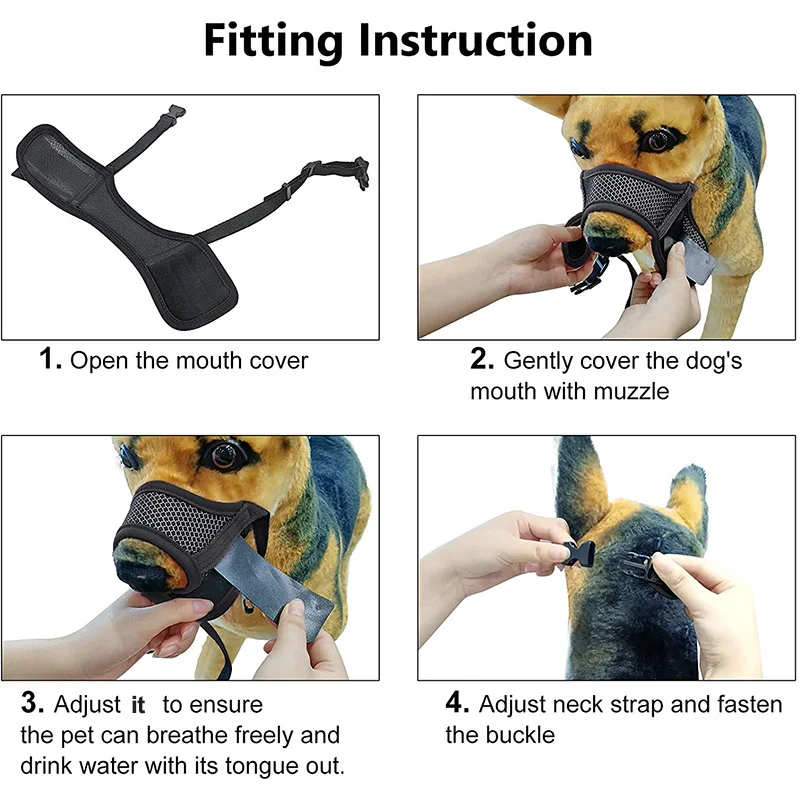 Fitting Instruction

1. Open the mouth cover

2. Gently cover the dog's mouth with muzzle

3. Adjust it to ensure the pet can breathe freely and drink water with its tongue out.

4. Adjust neck strap and fasten the buckle