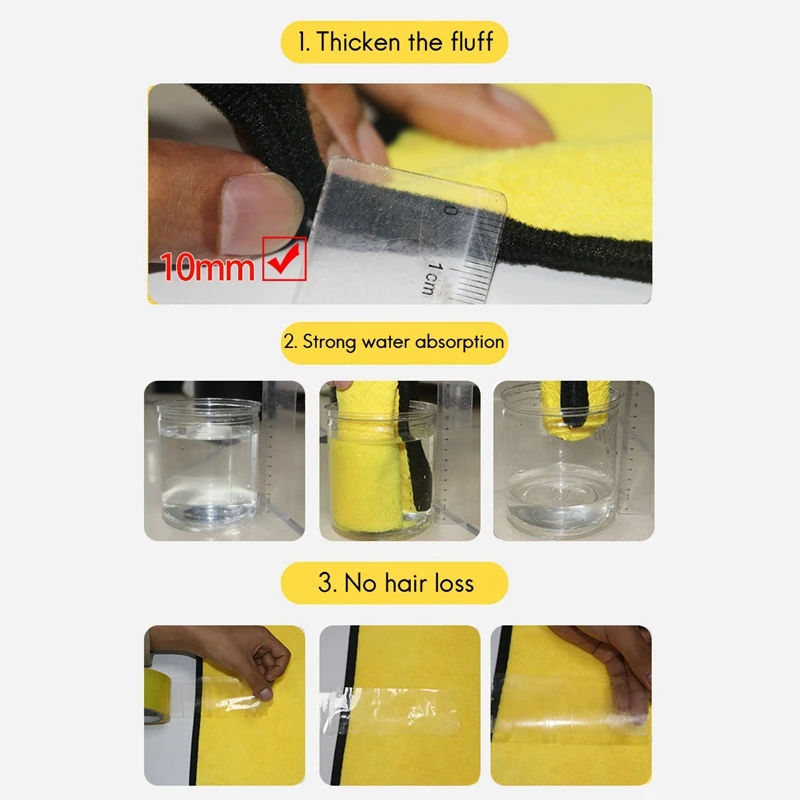 1. Thicken the fluff

10mm

0

1cm

2. Strong water absorption

3. No hair loss