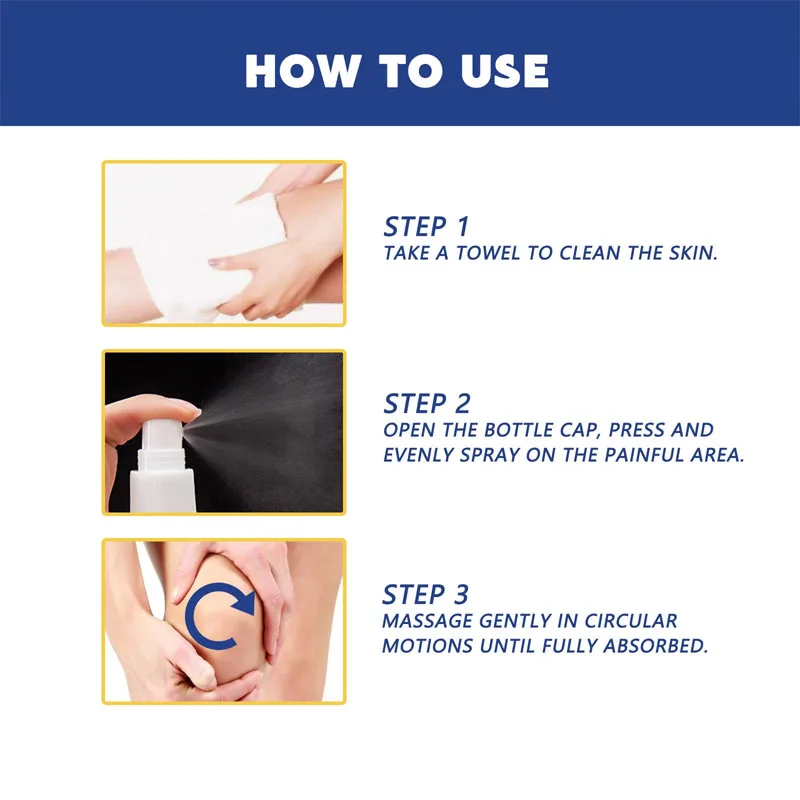 HOW TO USE

STEP 1
TAKE A TOWEL TO CLEAN THE SKIN.

STEP 2
OPEN THE BOTTLE CAP, PRESS AND EVENLY SPRAY ON THE PAINFUL AREA.

STEP 3
MASSAGE GENTLY IN CIRCULAR MOTIONS UNTIL FULLY ABSORBED.