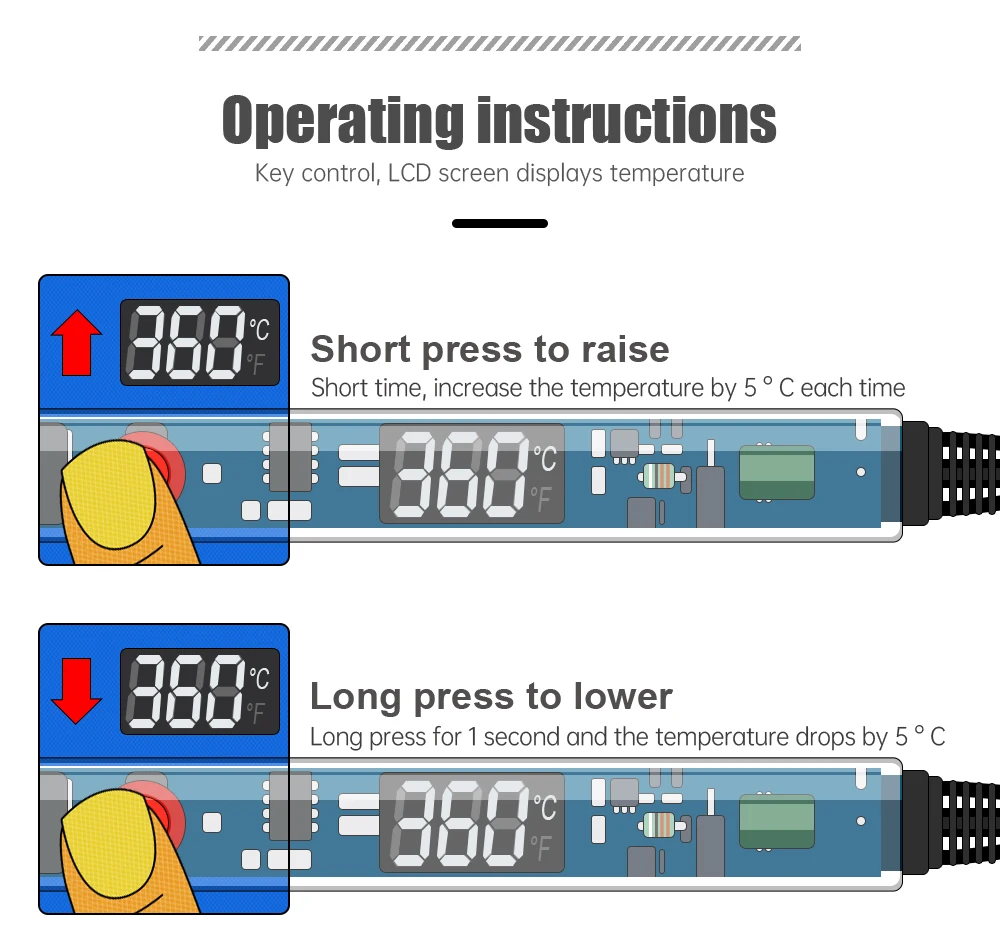 Operating instructions

Key control, LCD screen displays temperature

360 °C °F

Short press to raise

Short time, increase the temperature by 5 ° C each time

360 °C °F

360 °C °F

Long press to lower

Long press for 1 second and the temperature drops by 5 ° C

360 °C °F