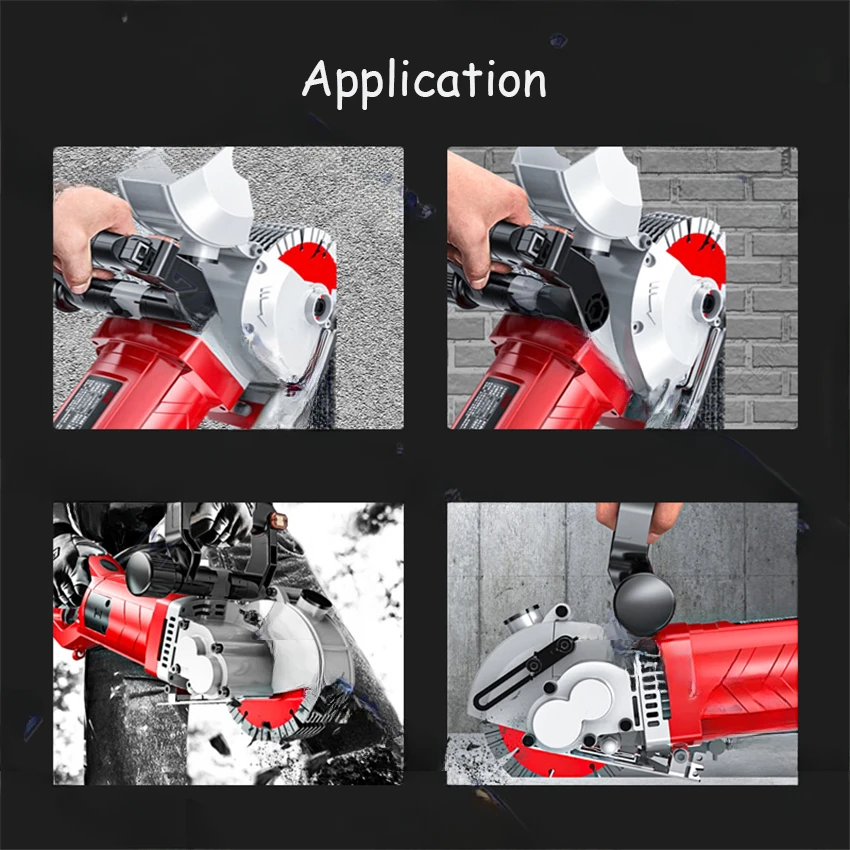 Application