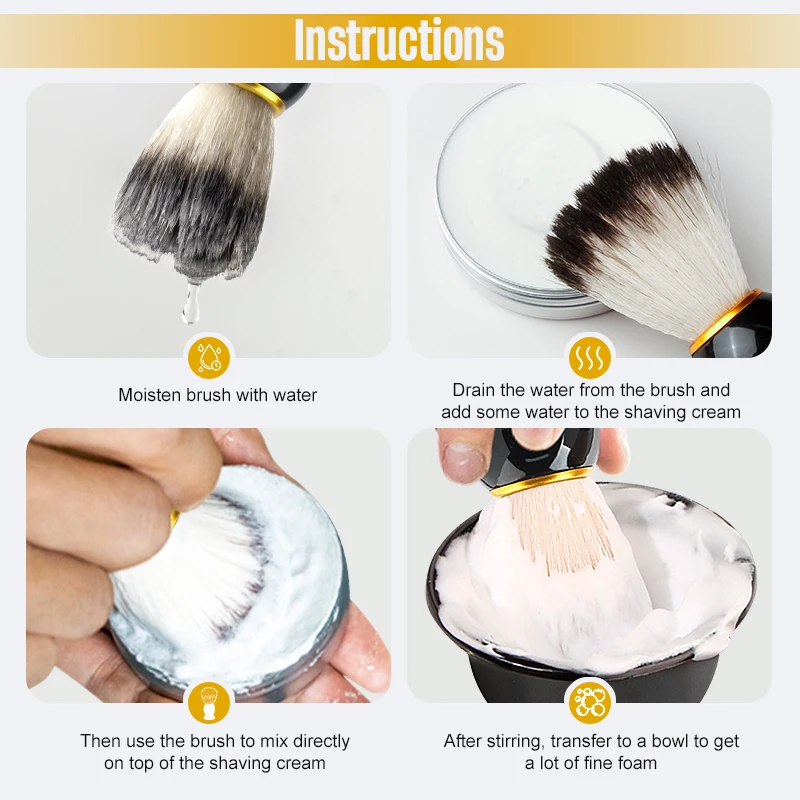 Instructions

Moisten brush with water

Drain the water from the brush and add some water to the shaving cream

Then use the brush to mix directly on top of the shaving cream

After stirring, transfer to a bowl to get a lot of fine foam