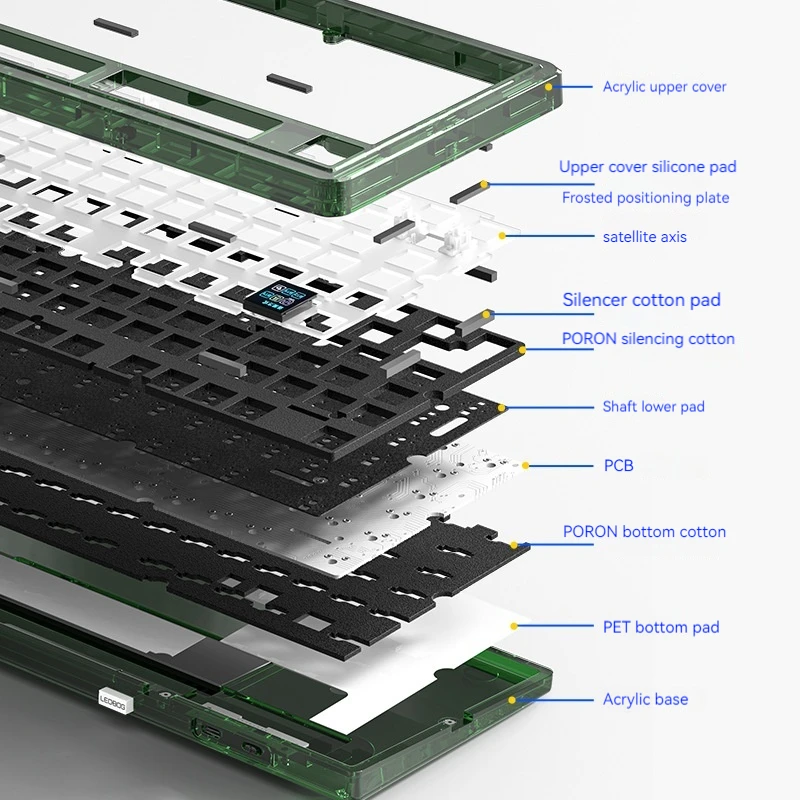 Acrylic upper cover

Upper cover silicone pad

Frosted positioning plate

satellite axis

Silencer cotton pad

PORON silencing cotton

Shaft lower pad

PCB

PORON bottom cotton

PET bottom pad

Acrylic base

LEOBOG