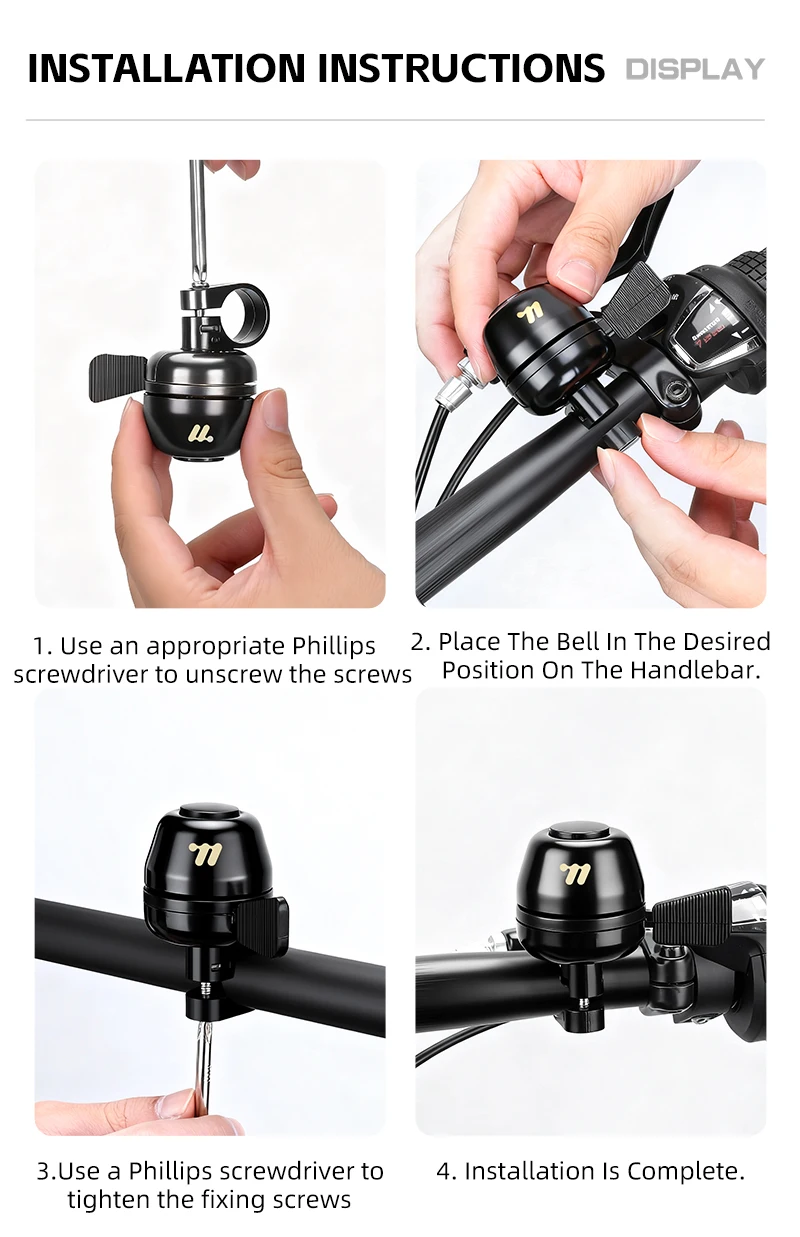 INSTALLATION INSTRUCTIONS DISPLAY

1. Use an appropriate Phillips screwdriver to unscrew the screws

2. Place The Bell In The Desired Position On The Handlebar.

3.Use a Phillips screwdriver to tighten the fixing screws

4. Installation Is Complete.