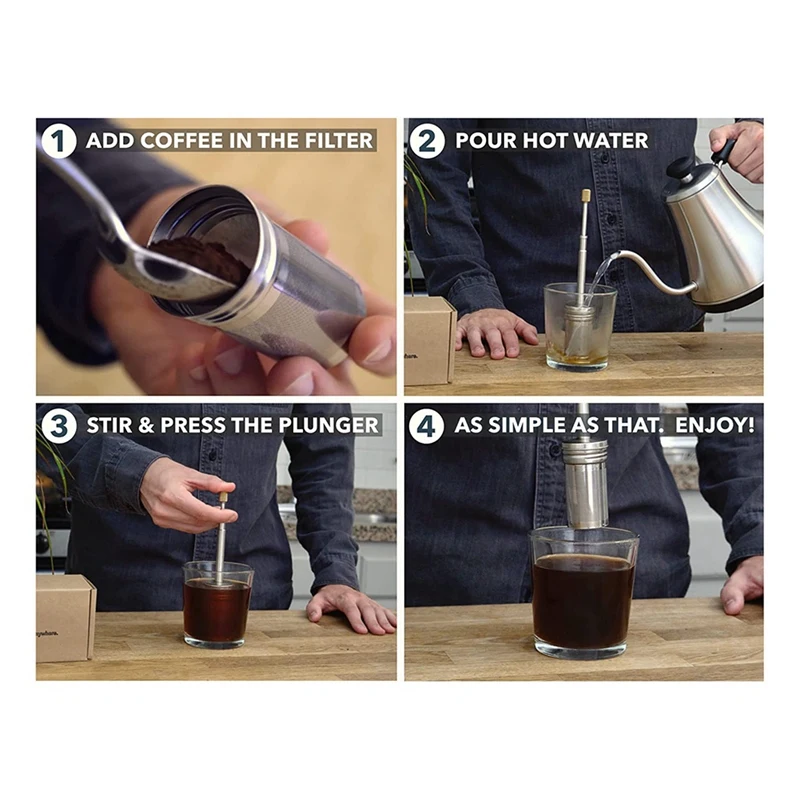 1 ADD COFFEE IN THE FILTER

2 POUR HOT WATER

3 STIR & PRESS THE PLUNGER

4 AS SIMPLE AS THAT. ENJOY!