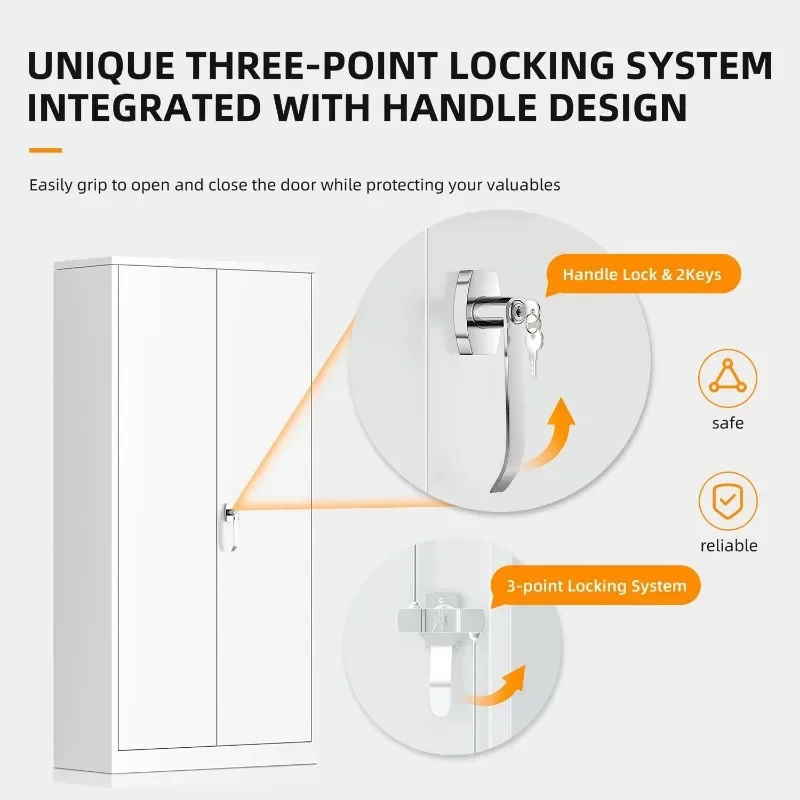 UNIQUE THREE-POINT LOCKING SYSTEM INTEGRATED WITH HANDLE DESIGN

Easily grip to open and close the door while protecting your valuables

Handle Lock & 2Keys

safe

reliable

3-point Locking System