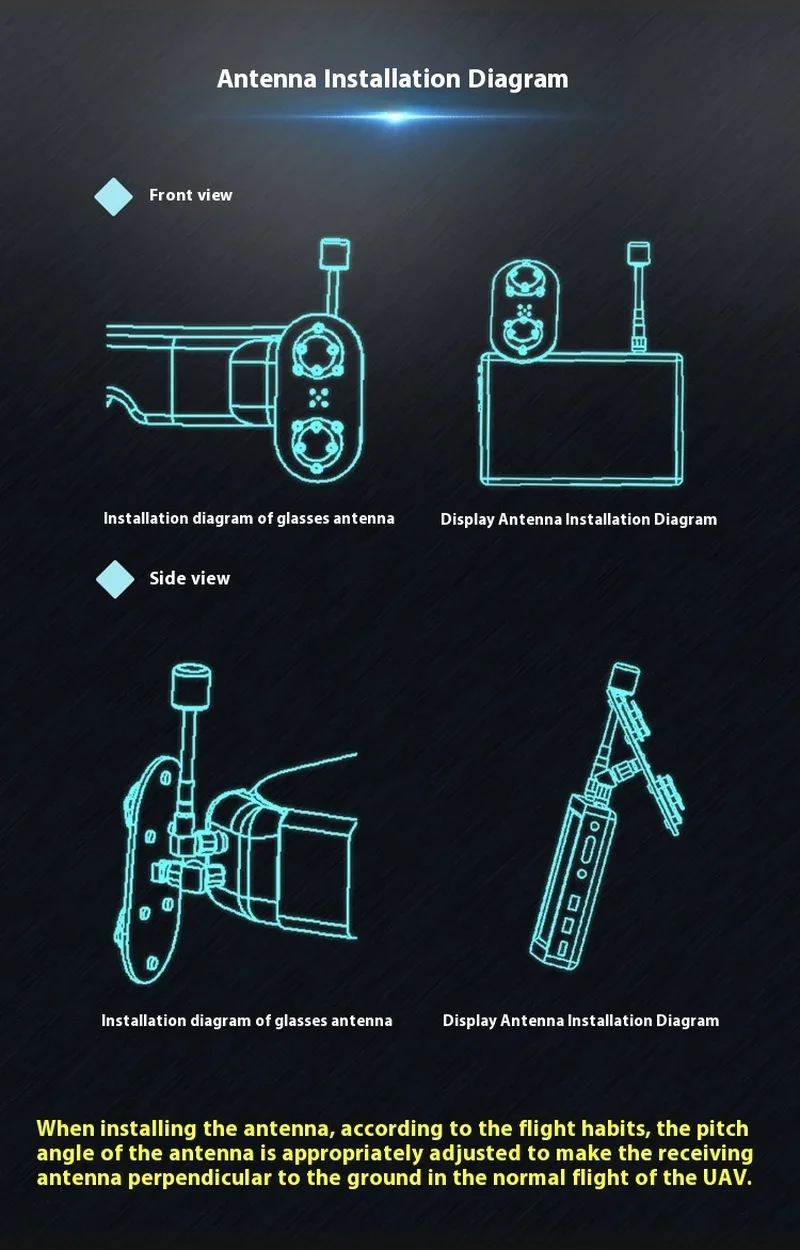 Antenna Installation Diagram

Front view

Installation diagram of glasses antenna

Display Antenna Installation Diagram

Side view

Installation diagram of glasses antenna

Display Antenna Installation Diagram

When installing the antenna, according to the flight habits, the pitch angle of the antenna is appropriately adjusted to make the receiving antenna perpendicular to the ground in the normal flight of the UAV.