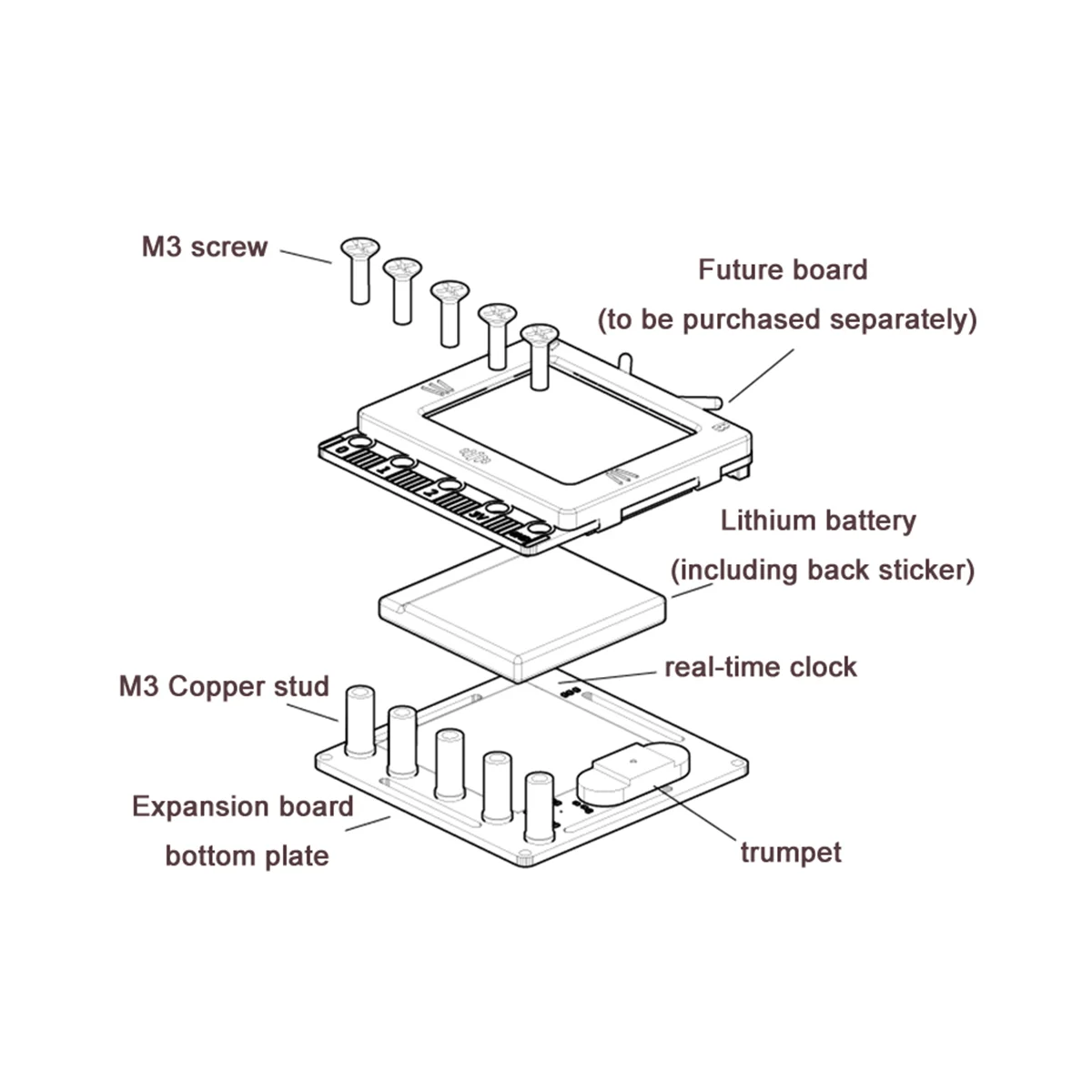 M3 screw

Future board
(to be purchased separately)

Lithium battery
(including back sticker)

real-time clock

M3 Copper stud

Expansion board
bottom plate

trumpet