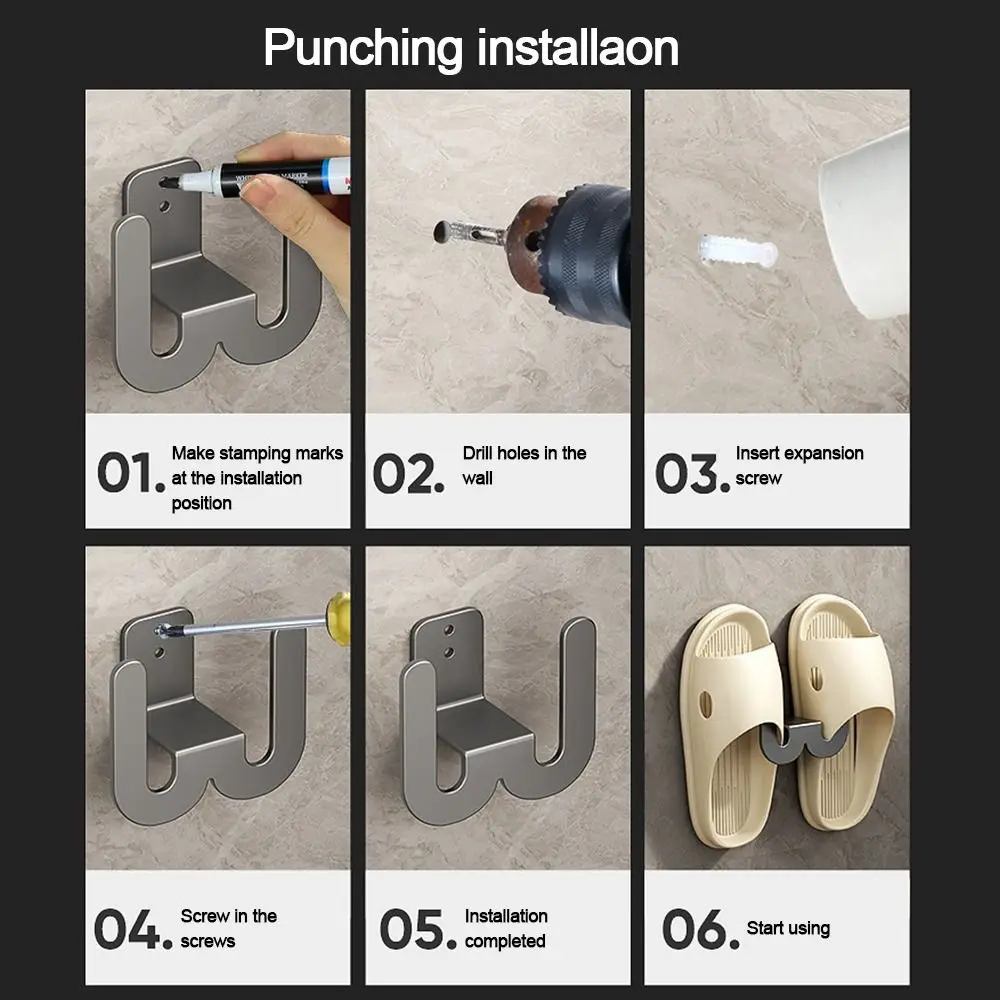 Punching installaon

01. Make stamping marks at the installation position

02. Drill holes in the wall

03. Insert expansion screw

04. Screw in the screws

05. Installation completed

06. Start using