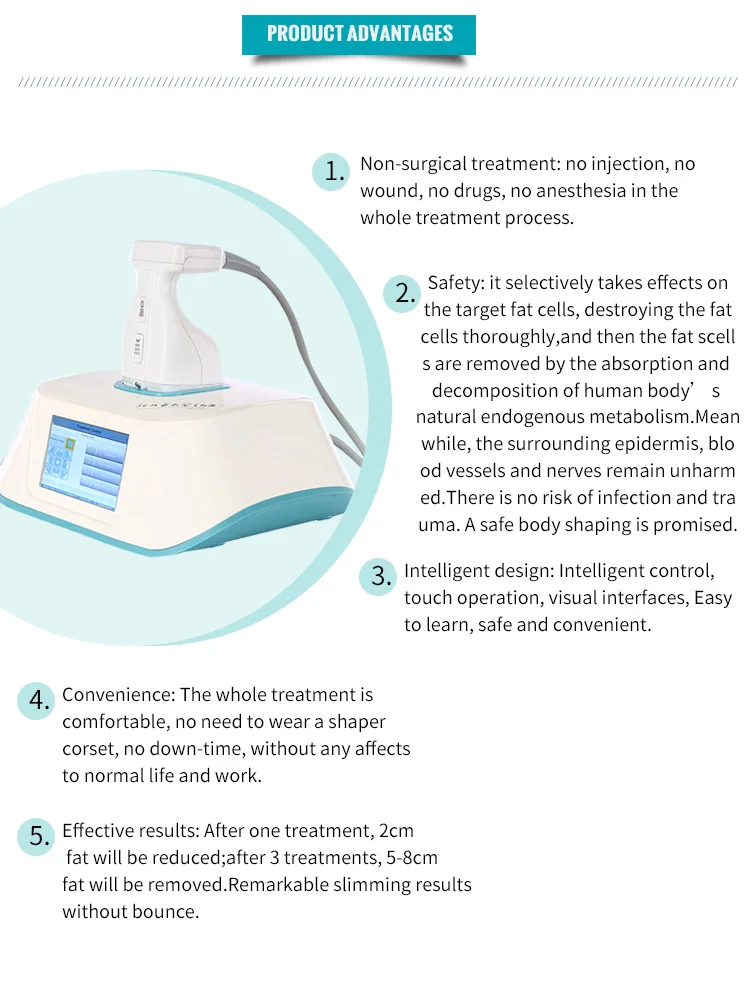 PRODUCT ADVANTAGES

1. Non-surgical treatment: no injection, no wound, no drugs, no anesthesia in the whole treatment process.

2. Safety: it selectively takes effects on the target fat cells, destroying the fat cells thoroughly,and then the fat scell s are removed by the absorption and decomposition of human body’ s natural endogenous metabolism.Mean while, the surrounding epidermis, blo od vessels and nerves remain unharm ed.There is no risk of infection and tra uma. A safe body shaping is promised.

3. Intelligent design: Intelligent control, touch operation, visual interfaces, Easy to learn, safe and convenient.

4. Convenience: The whole treatment is comfortable, no need to wear a shaper corset, no down-time, without any affects to normal life and work.

5. Effective results: After one treatment, 2cm fat will be reduced;after 3 treatments, 5-8cm fat will be removed.Remarkable slimming results without bounce.