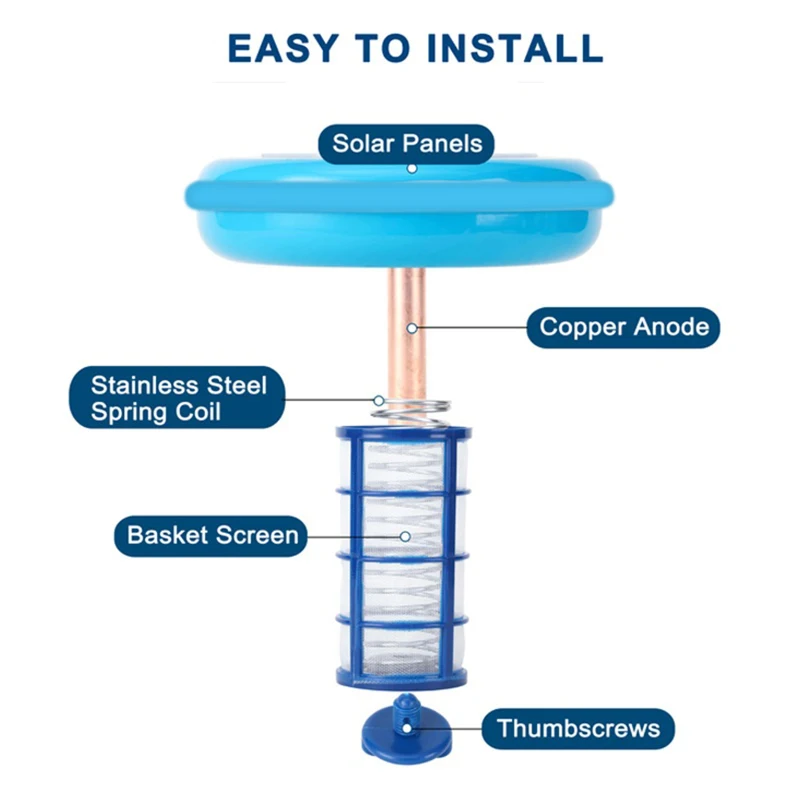 EASY TO INSTALL

Solar Panels

Copper Anode

Stainless Steel Spring Coil

Basket Screen

Thumbscrews