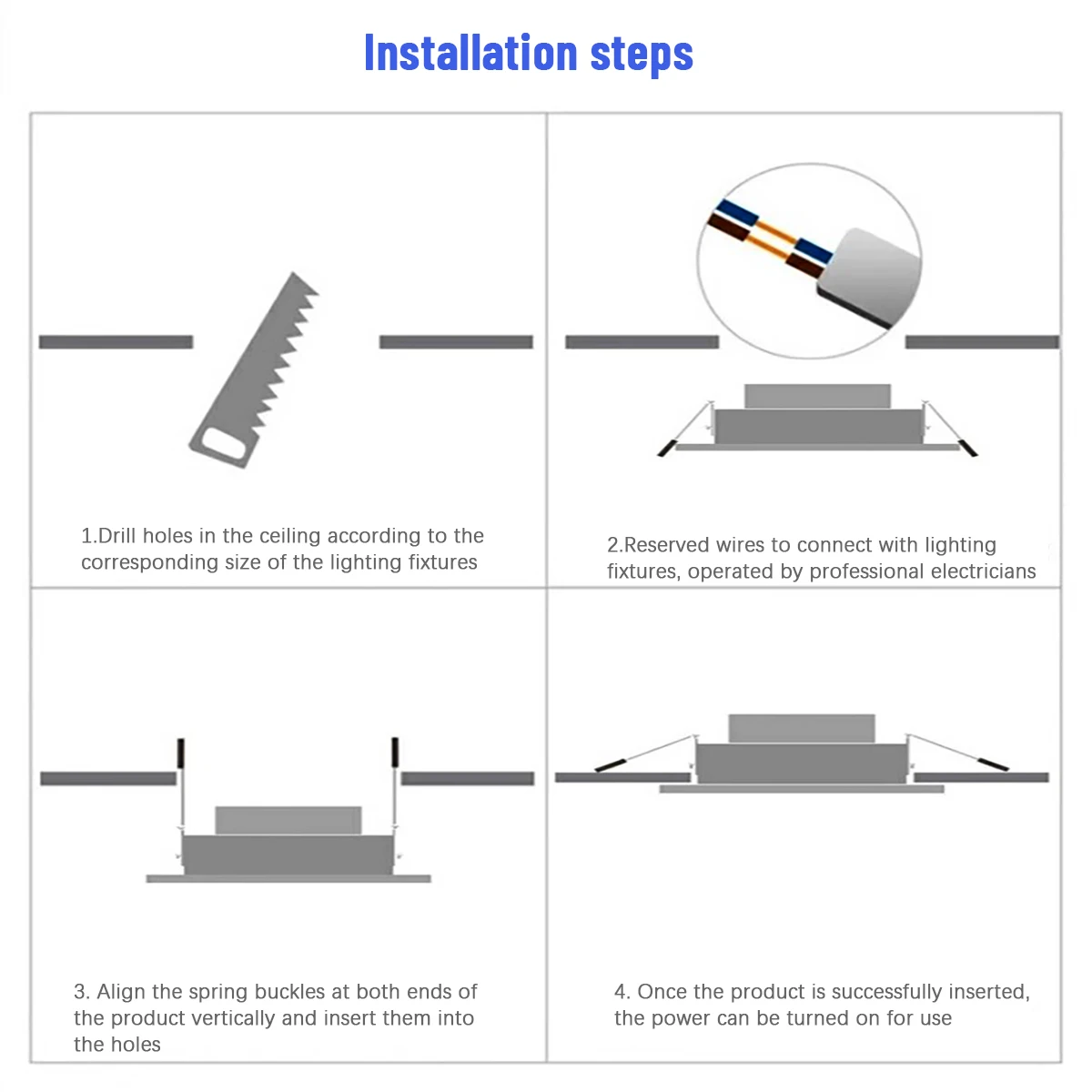 Installation steps

1.Drill holes in the ceiling according to the corresponding size of the lighting fixtures

2.Reserved wires to connect with lighting fixtures, operated by professional electricians

3. Align the spring buckles at both ends of the product vertically and insert them into the holes

4. Once the product is successfully inserted, the power can be turned on for use