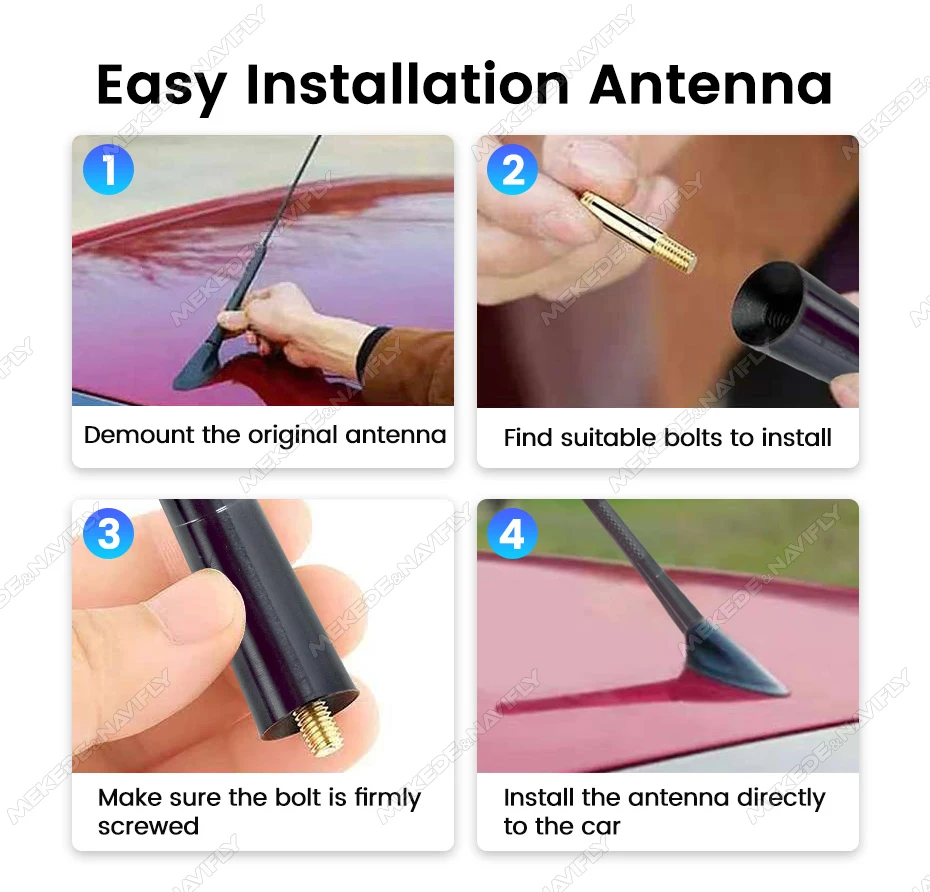 Easy Installation Antenna

1

Demount the original antenna

2

Find suitable bolts to install

3

Make sure the bolt is firmly screwed

4

Install the antenna directly to the car

MEKEDE&NAVIFLY