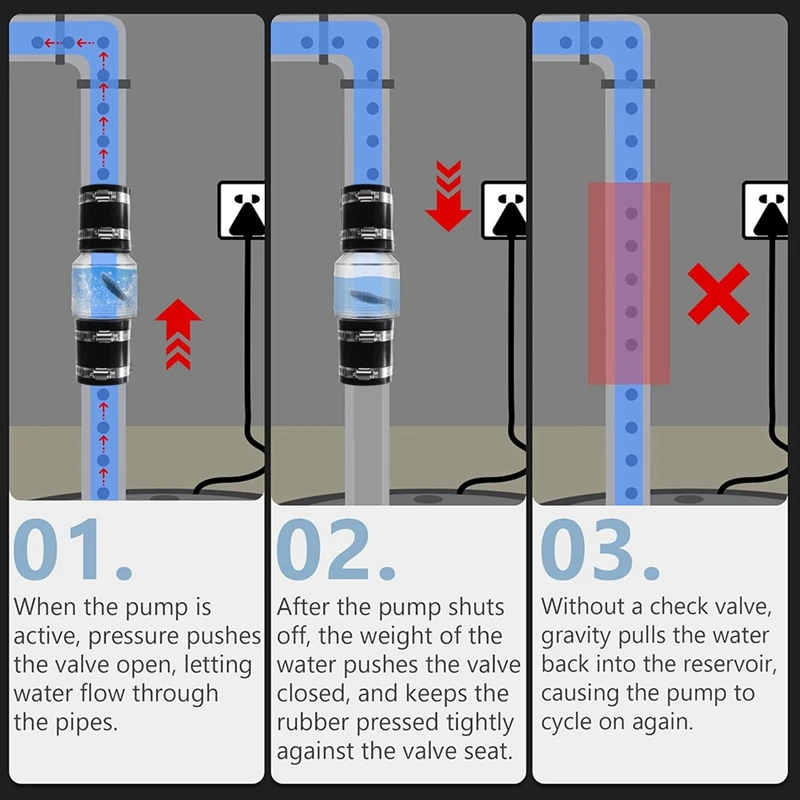 01.

When the pump is active, pressure pushes the valve open, letting water flow through the pipes.

02.

After the pump shuts off, the weight of the water pushes the valve closed, and keeps the rubber pressed tightly against the valve seat.

03.

Without a check valve, gravity pulls the water back into the reservoir, causing the pump to cycle on again.