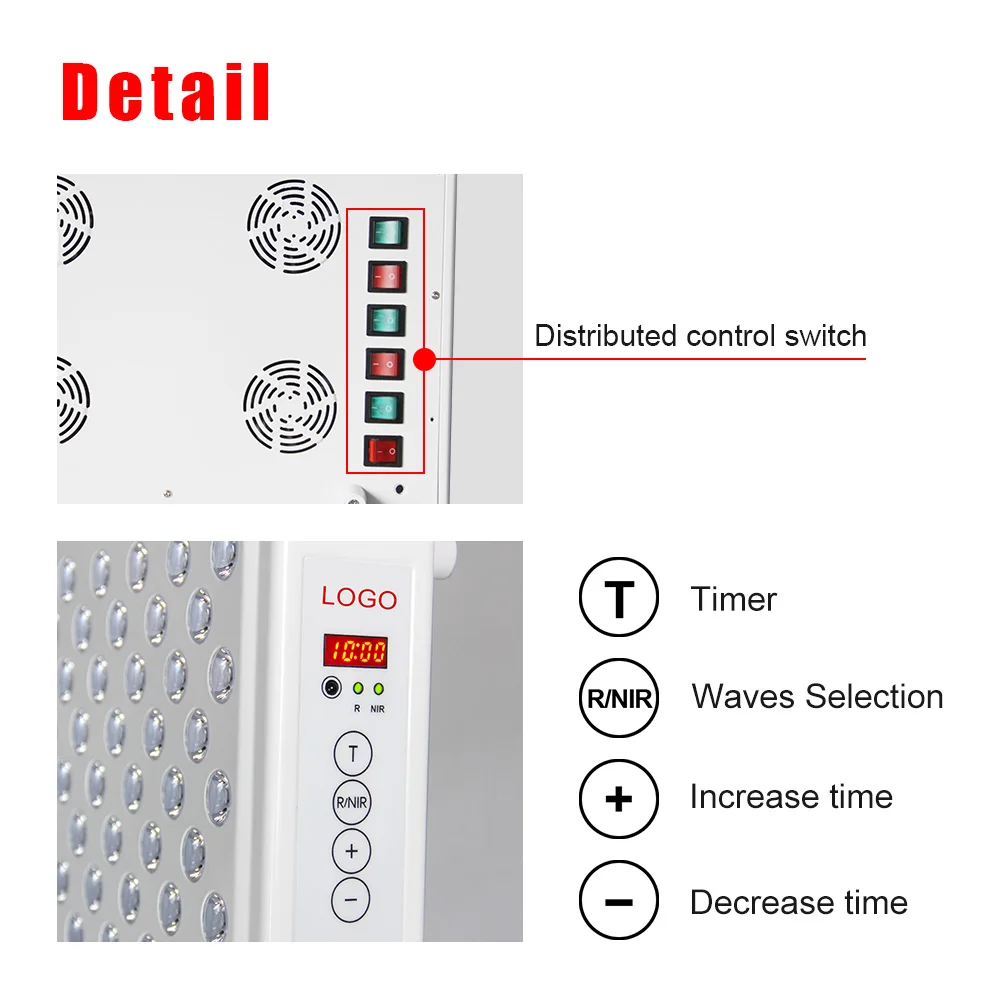 Detail

Distributed control switch

LOGO

10:00

R NIR

T

R/NIR

+

−

T Timer

R/NIR Waves Selection

+ Increase time

− Decrease time