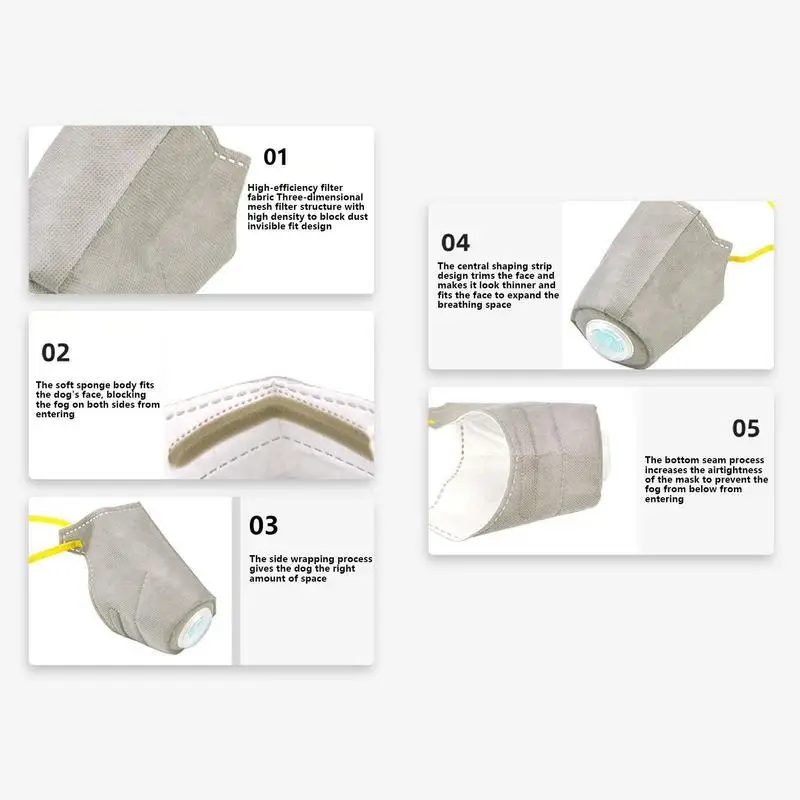 01

High-efficiency filter fabric Three-dimensional mesh filter structure with high density to block dust invisible fit design

02

The soft sponge body fits the dog's face, blocking the fog on both sides from entering

03

The side wrapping process gives the dog the right amount of space

04

The central shaping strip design trims the face and makes it look thinner and fits the face to expand the breathing space

05

The bottom seam process increases the airtightness of the mask to prevent the fog from below from entering