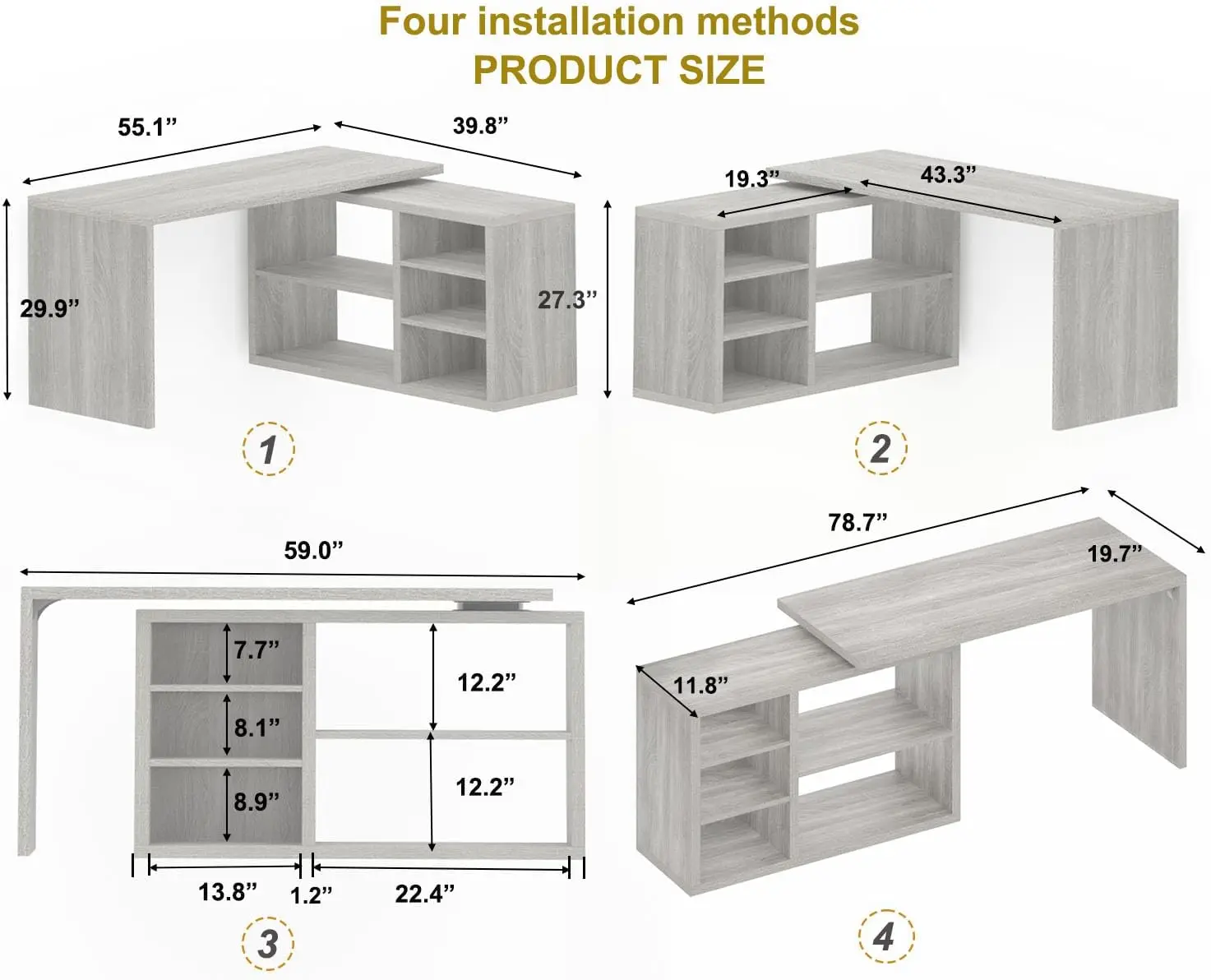 Four installation methods
PRODUCT SIZE

55.1”
39.8”
29.9”
27.3”
1

19.3”
43.3”
2

59.0”
7.7”
8.1”
8.9”
12.2”
12.2”
13.8”
1.2”
22.4”
3

78.7”
19.7”
11.8”
4