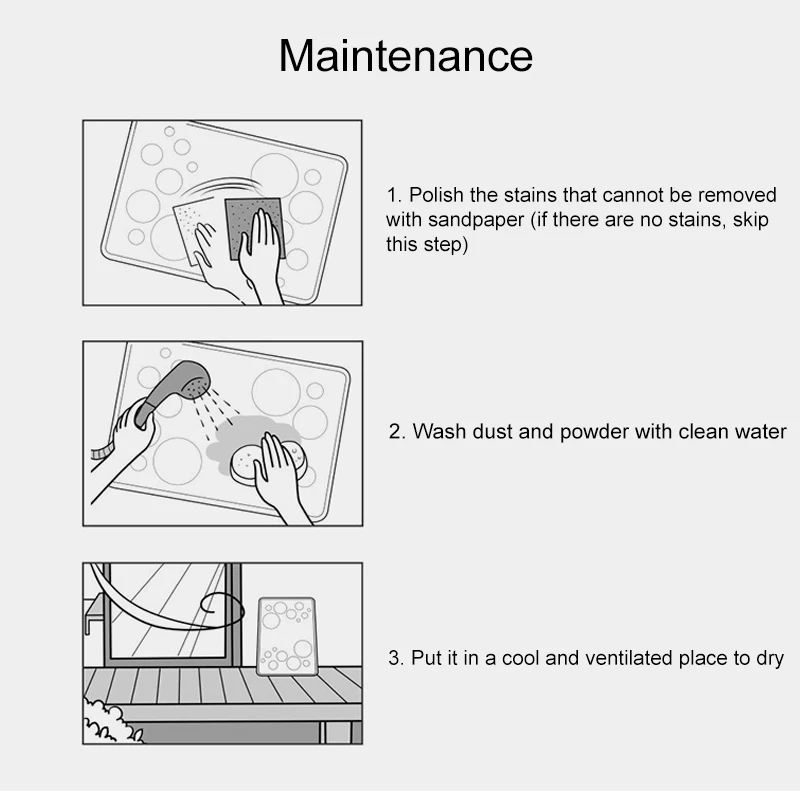 Maintenance

1. Polish the stains that cannot be removed with sandpaper (if there are no stains, skip this step)

2. Wash dust and powder with clean water

3. Put it in a cool and ventilated place to dry