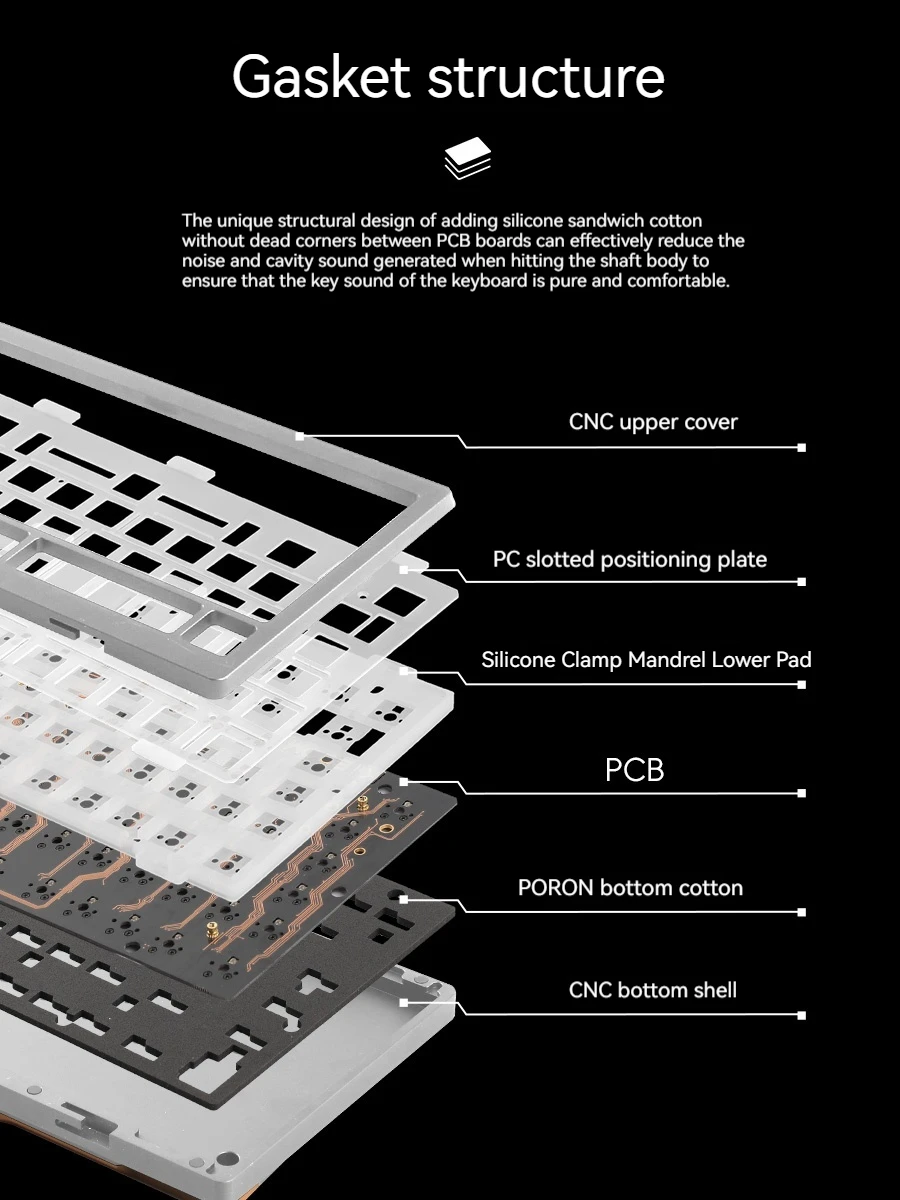 Gasket structure

The unique structural design of adding silicone sandwich cotton without dead corners between PCB boards can effectively reduce the noise and cavity sound generated when hitting the shaft body to ensure that the key sound of the keyboard is pure and comfortable.

CNC upper cover

PC slotted positioning plate

Silicone Clamp Mandrel Lower Pad

PCB

PORON bottom cotton

CNC bottom shell