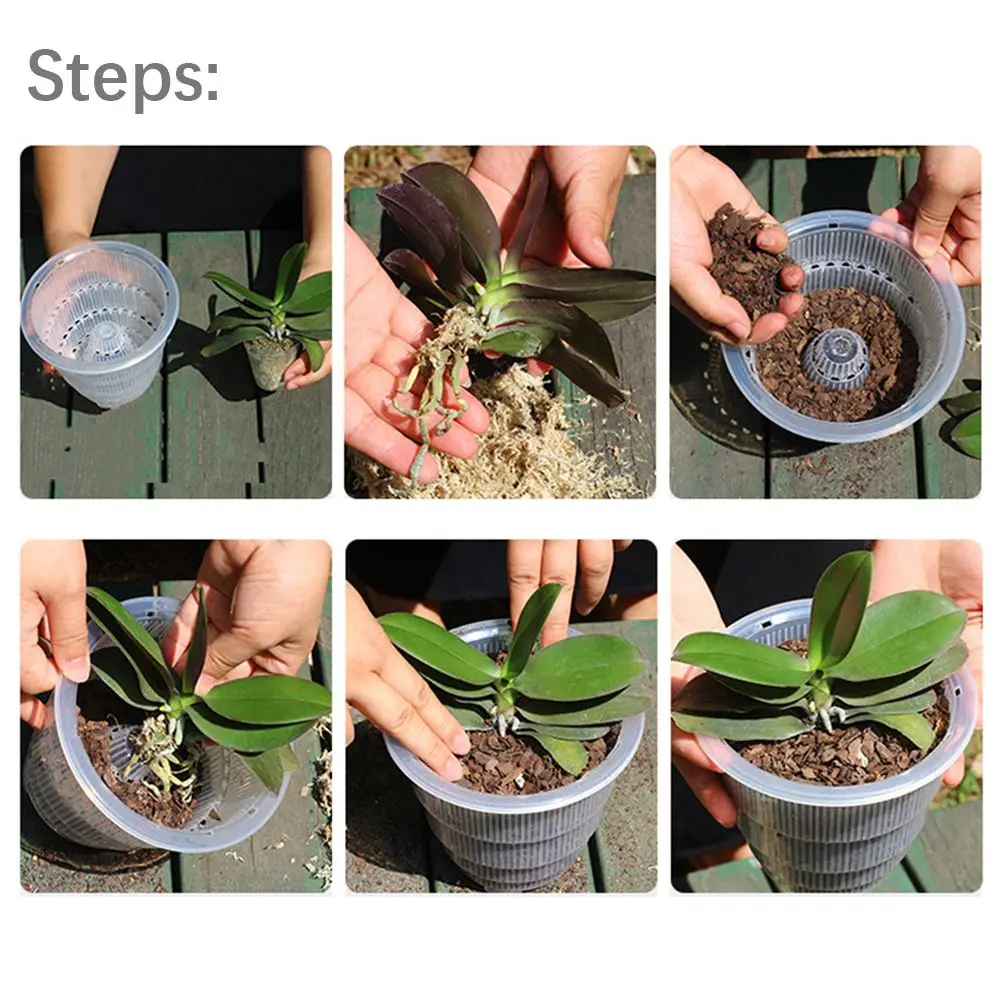 Steps: