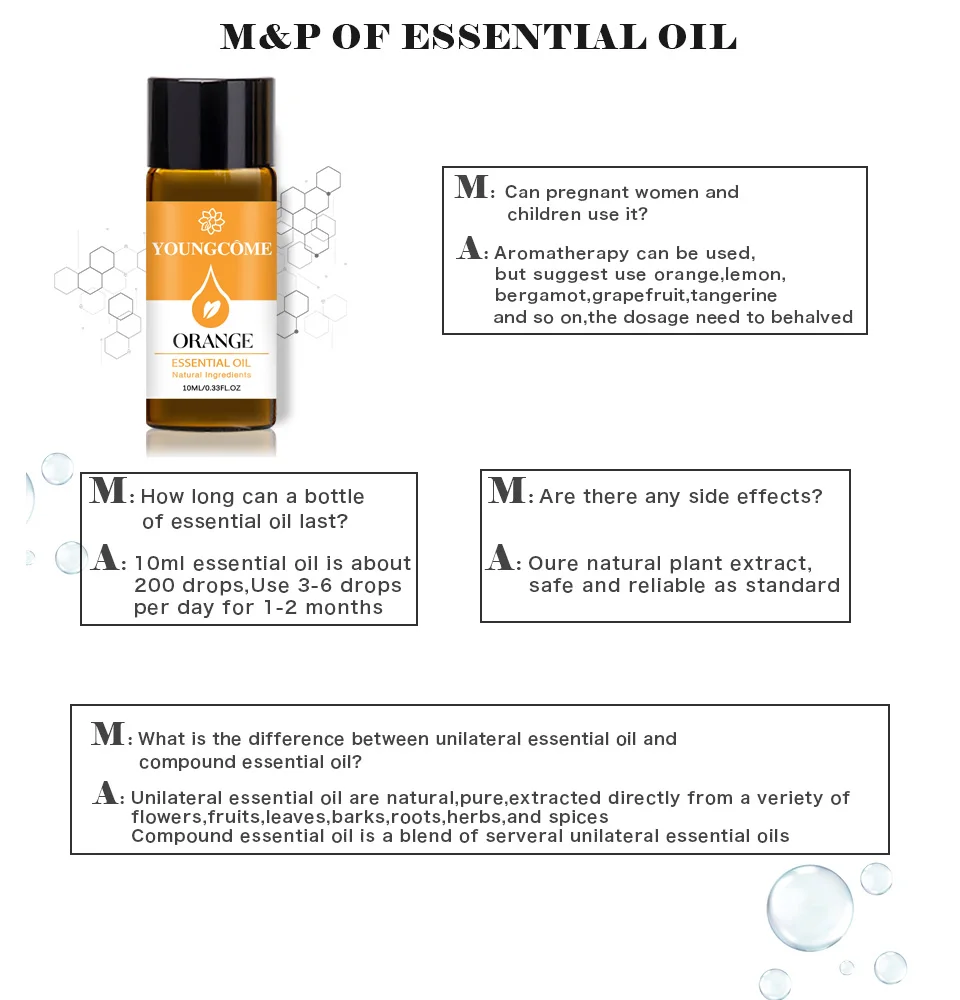 M&P OF ESSENTIAL OIL

YOUNGCÔME
ORANGE
ESSENTIAL OIL
Natural Ingredients
10ML/0.33FL.OZ

M: Can pregnant women and children use it?

A: Aromatherapy can be used, but suggest use orange,lemon, bergamot,grapefruit,tangerine and so on,the dosage need to behalved

M: How long can a bottle of essential oil last?

A: 10ml essential oil is about 200 drops,Use 3-6 drops per day for 1-2 months

M: Are there any side effects?

A: Oure natural plant extract, safe and reliable as standard

M: What is the difference between unilateral essential oil and compound essential oil?

A: Unilateral essential oil are natural,pure,extracted directly from a veriety of flowers,fruits,leaves,barks,roots,herbs,and spices
Compound essential oil is a blend of serveral unilateral essential oils