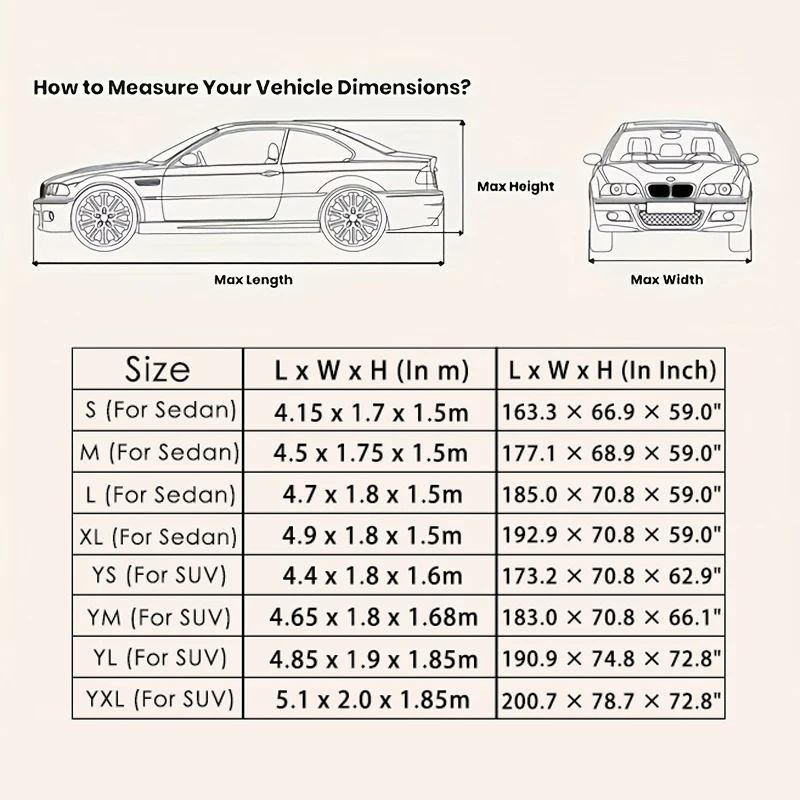 How to Measure Your Vehicle Dimensions?

Max Height

Max Length

Max Width

| Size | L x W x H (In m) | L x W x H (In Inch) |
|---|---|---|
| S (For Sedan) | 4.15 x 1.7 x 1.5m | 163.3 × 66.9 × 59.0" |
| M (For Sedan) | 4.5 x 1.75 x 1.5m | 177.1 × 68.9 × 59.0" |
| L (For Sedan) | 4.7 x 1.8 x 1.5m | 185.0 × 70.8 × 59.0" |
| XL (For Sedan) | 4.9 x 1.8 x 1.5m | 192.9 × 70.8 × 59.0" |
| YS (For SUV) | 4.4 x 1.8 x 1.6m | 173.2 × 70.8 × 62.9" |
| YM (For SUV) | 4.65 x 1.8 x 1.68m | 183.0 × 70.8 × 66.1" |
| YL (For SUV) | 4.85 x 1.9 x 1.85m | 190.9 × 74.8 × 72.8" |
| YXL (For SUV) | 5.1 x 2.0 x 1.85m | 200.7 × 78.7 × 72.8" |