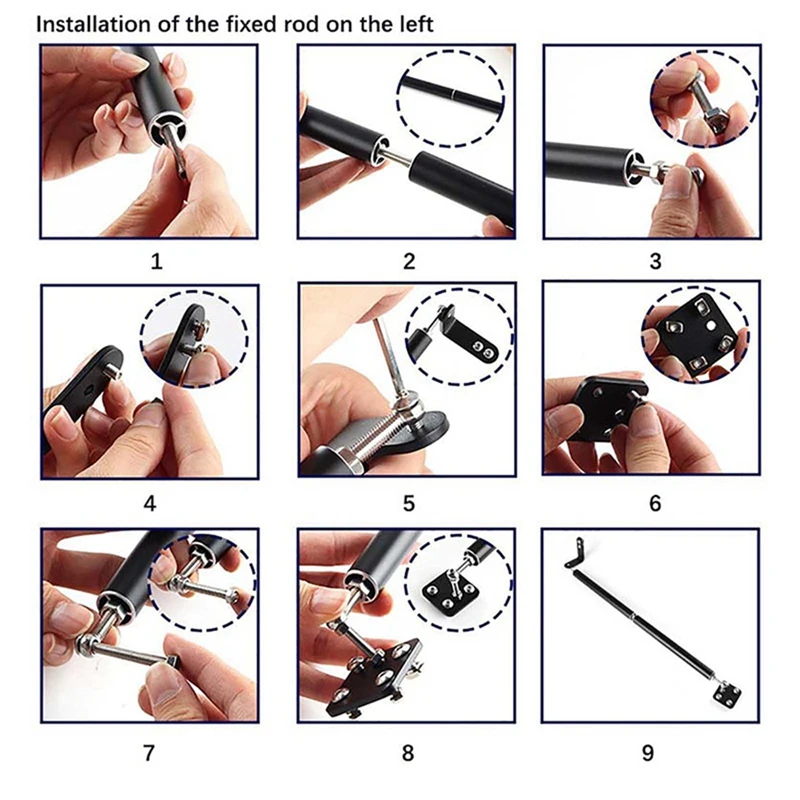 Installation of the fixed rod on the left

1

2

3

4

5

6

7

8

9