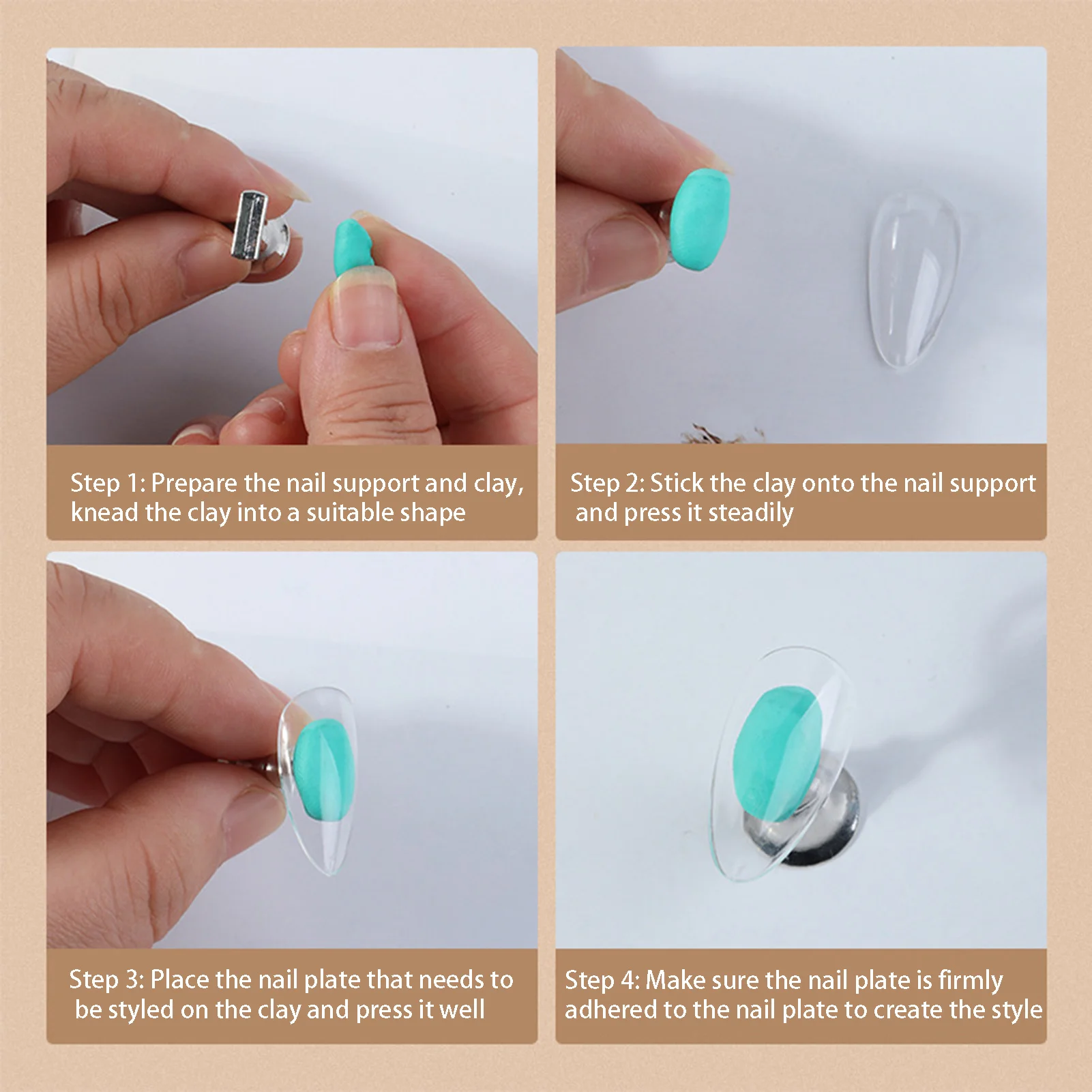 Step 1: Prepare the nail support and clay, knead the clay into a suitable shape

Step 2: Stick the clay onto the nail support and press it steadily

Step 3: Place the nail plate that needs to be styled on the clay and press it well

Step 4: Make sure the nail plate is firmly adhered to the nail plate to create the style