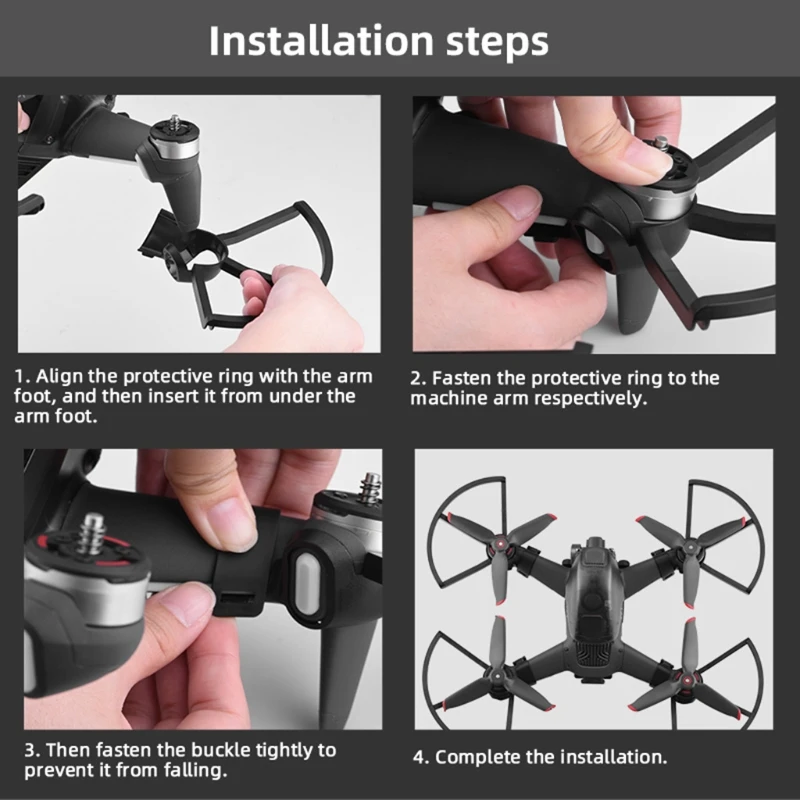 Installation steps

1. Align the protective ring with the arm foot, and then insert it from under the arm foot.

2. Fasten the protective ring to the machine arm respectively.

3. Then fasten the buckle tightly to prevent it from falling.

4. Complete the installation.