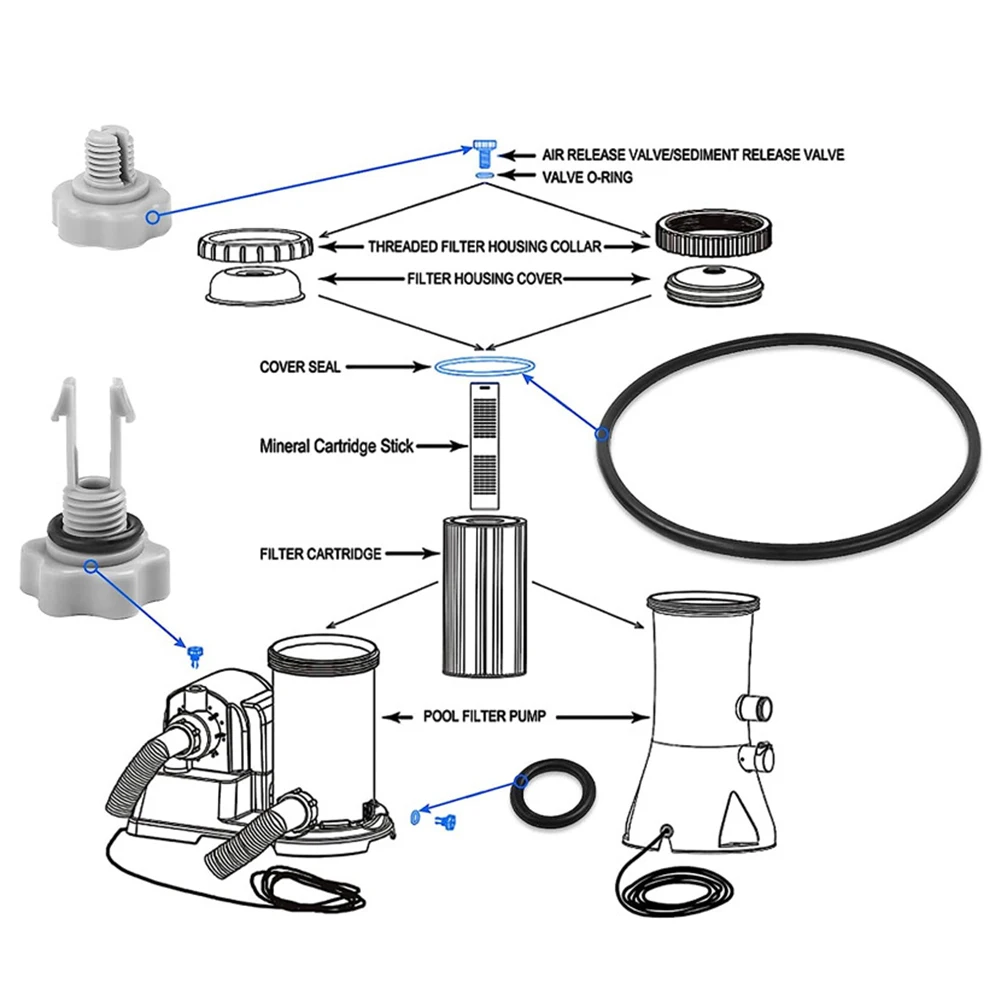 AIR RELEASE VALVE/SEDIMENT RELEASE VALVE
VALVE O-RING
THREADED FILTER HOUSING COLLAR
FILTER HOUSING COVER
COVER SEAL
Mineral Cartridge Stick
FILTER CARTRIDGE
POOL FILTER PUMP